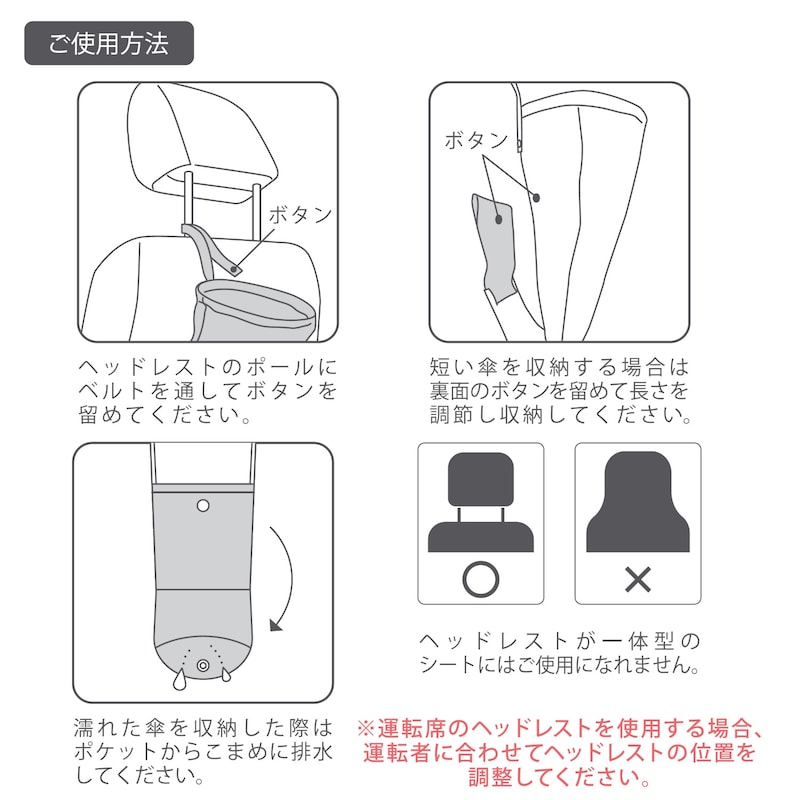 ご使用方法

ボタン

ヘッドレストのポールにベルトを通してボタンを留めてください。

ボタン

短い傘を収納する場合は裏面のボタンを留めて長さを調節し収納してください。

濡れた傘を収納した際はポケットからこまめに排水してください。

○

×

ヘッドレストが一体型のシートにはご使用になれません。

※運転席のヘッドレストを使用する場合、運転者に合わせてヘッドレストの位置を調整してください。