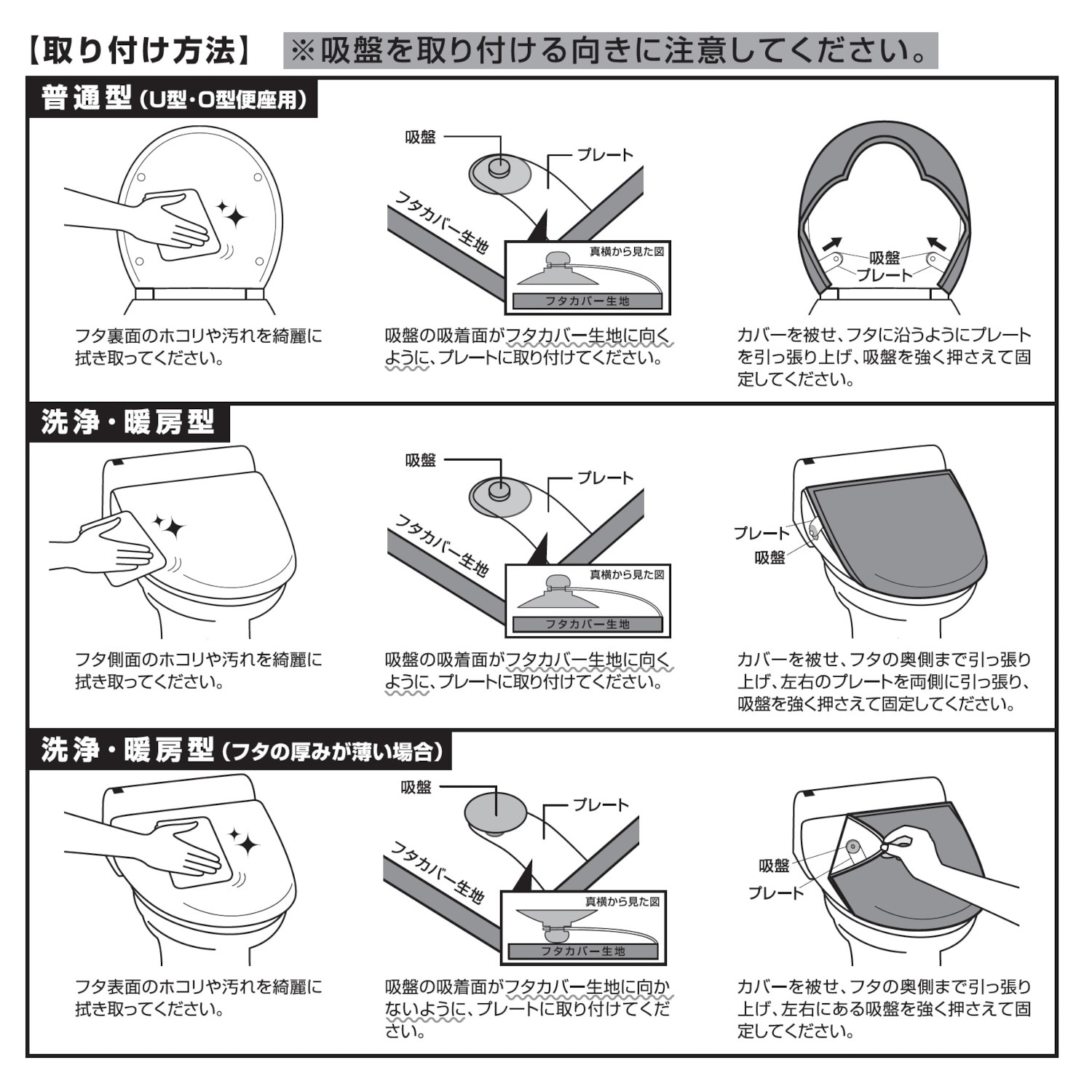 【取り付け方法】 ※吸盤を取り付ける向きに注意してください。

普通型（U型・O型便座用）

フタ裏面のホコリや汚れを綺麗に拭き取ってください。

吸盤
プレート
フタカバー生地
真横から見た図
フタカバー生地

吸盤の吸着面がフタカバー生地に向くように、プレートに取り付けてください。

吸盤
プレート

カバーを被せ、フタに沿うようにプレートを引っ張り上げ、吸盤を強く押さえて固定してください。

洗浄・暖房型

フタ側面のホコリや汚れを綺麗に拭き取ってください。

吸盤
プレート
フタカバー生地
真横から見た図
フタカバー生地

吸盤の吸着面がフタカバー生地に向くように、プレートに取り付けてください。

プレート
吸盤

カバーを被せ、フタの奥側まで引っ張り上げ、左右のプレートを両側に引っ張り、吸盤を強く押さえて固定してください。

洗浄・暖房型（フタの厚みが薄い場合）

フタ表面のホコリや汚れを綺麗に拭き取ってください。

吸盤
プレート
フタカバー生地
真横から見た図
フタカバー生地

吸盤の吸着面がフタカバー生地に向かないように、プレートに取り付けてください。

吸盤
プレート

カバーを被せ、フタの奥側まで引っ張り上げ、左右にある吸盤を強く押さえて固定してください。