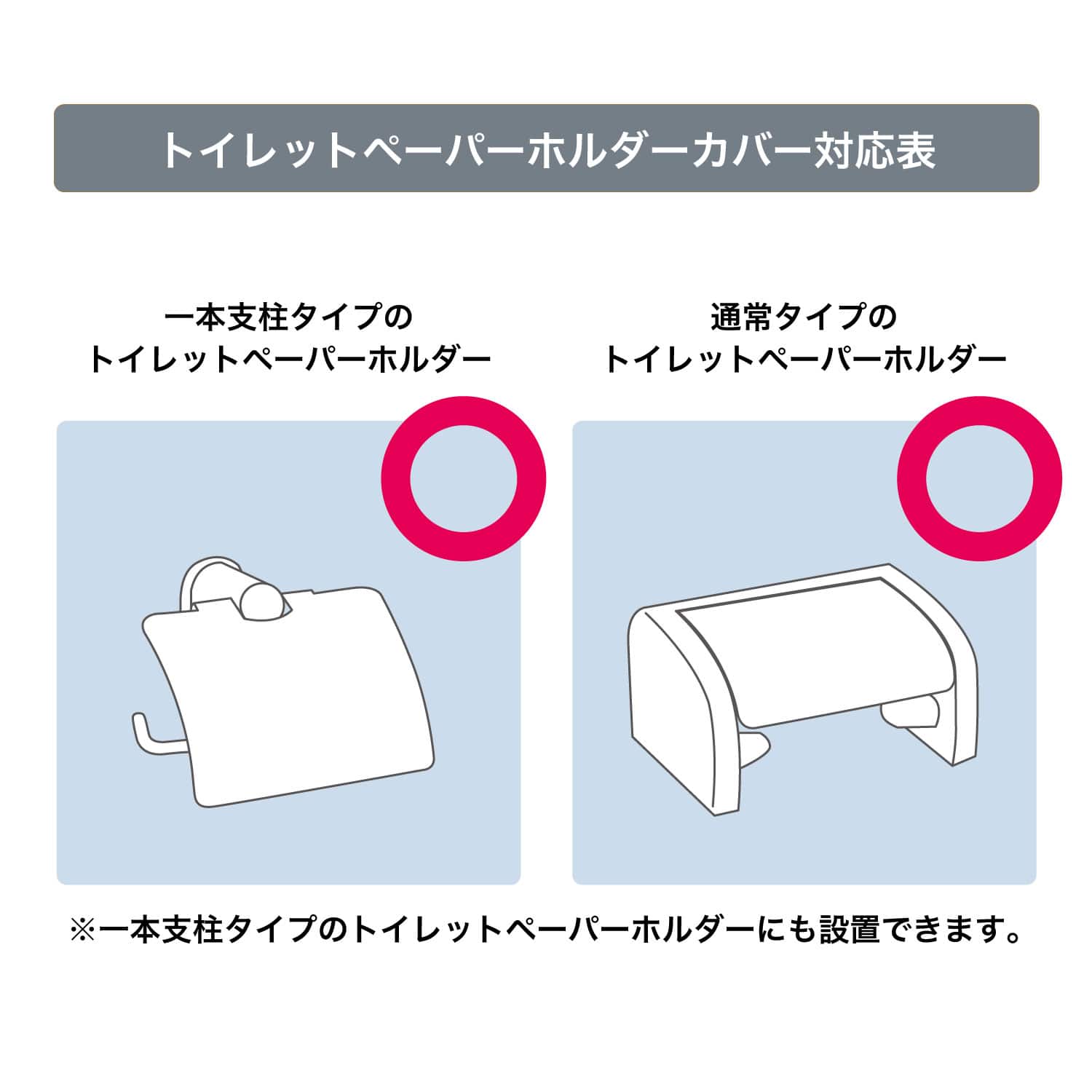 トイレットペーパーホルダーカバー対応表

一本支柱タイプの
トイレットペーパーホルダー

通常タイプの
トイレットペーパーホルダー

※一本支柱タイプのトイレットペーパーホルダーにも設置できます。