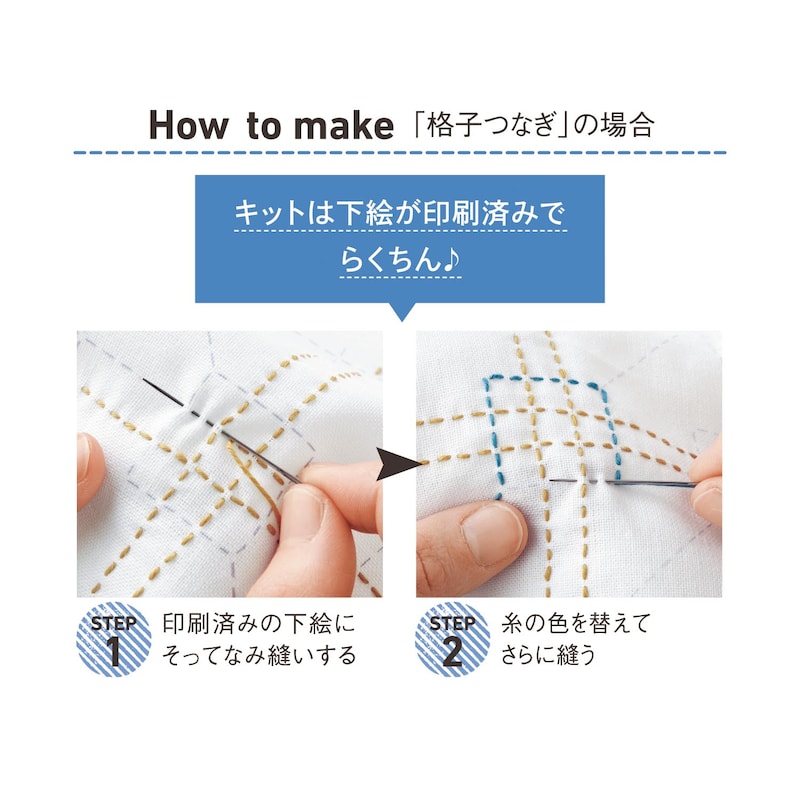 How to make 「格子つなぎ」の場合

キットは下絵が印刷済みで
らくちん♪

STEP 1
印刷済みの下絵に
そってなみ縫いする

STEP 2
糸の色を替えて
さらに縫う