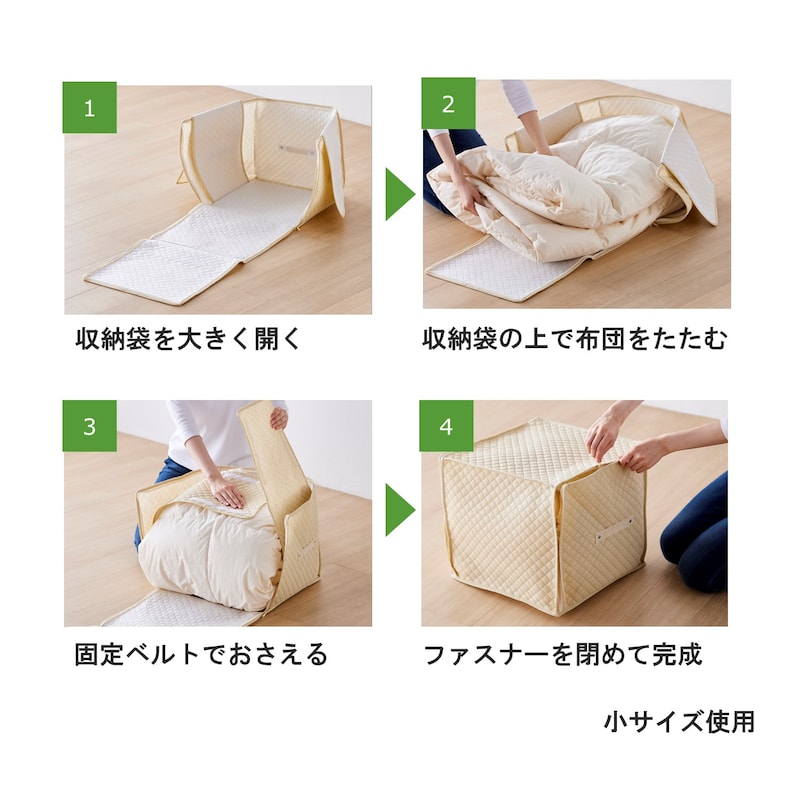 1

収納袋を大きく開く

2

収納袋の上で布団をたたむ

3

固定ベルトでおさえる

4

ファスナーを閉めて完成

小サイズ使用