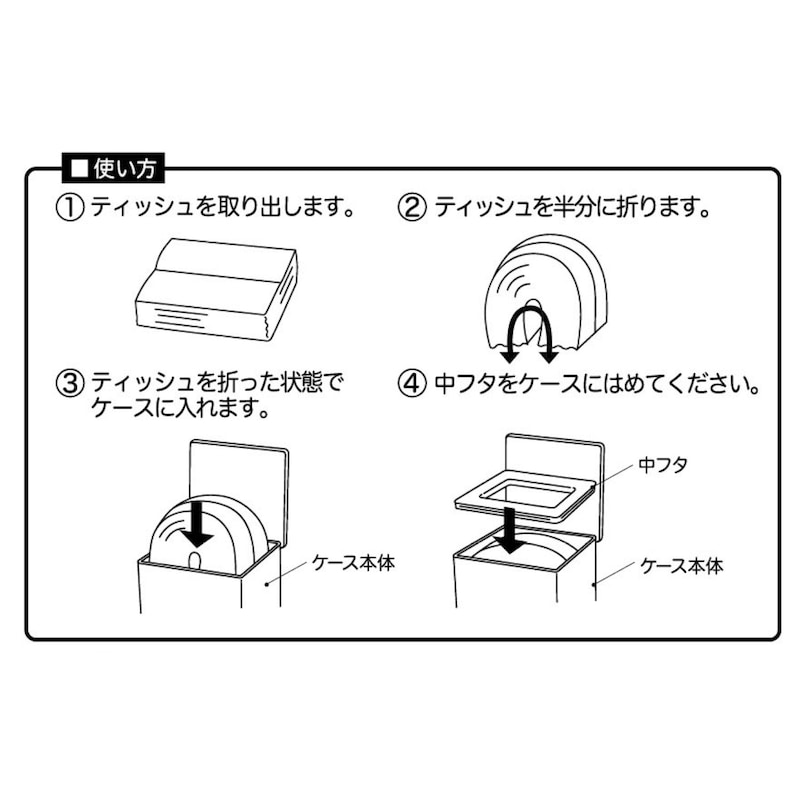 ■使い方

① ティッシュを取り出します。

② ティッシュを半分に折ります。

③ ティッシュを折った状態でケースに入れます。

ケース本体

④ 中フタをケースにはめてください。

中フタ

ケース本体