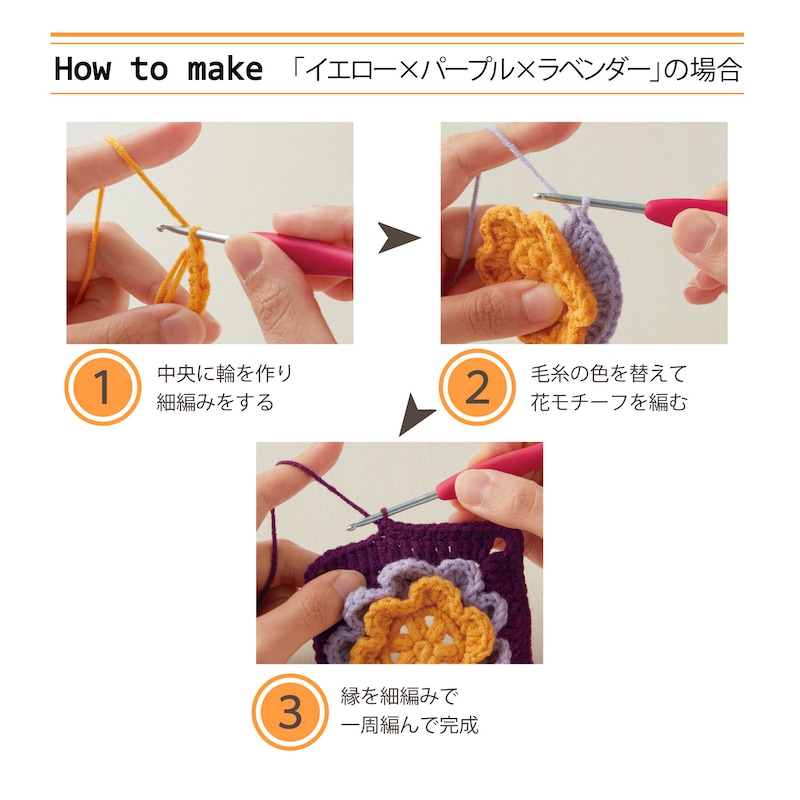 How to make 「イエロー×パープル×ラベンダー」の場合

1
中央に輪を作り
細編みをする

2
毛糸の色を替えて
花モチーフを編む

3
縁を細編みで
一周編んで完成