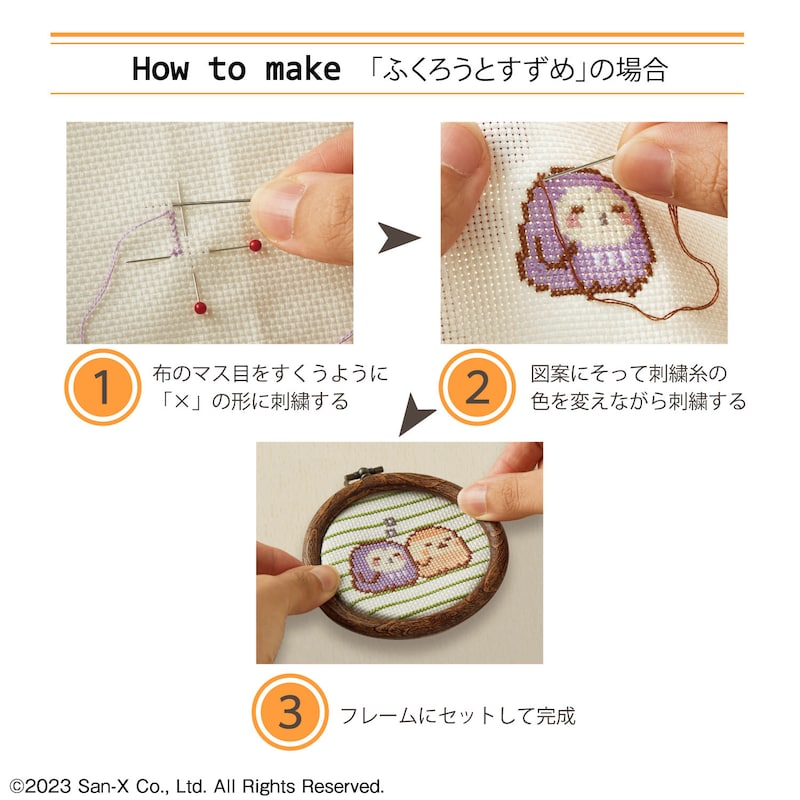 How to make 「ふくろうとすずめ」の場合

1 布のマス目をすくうように「×」の形に刺繍する

2 図案にそって刺繍糸の色を変えながら刺繍する

3 フレームにセットして完成

©2023 San-X Co., Ltd. All Rights Reserved.