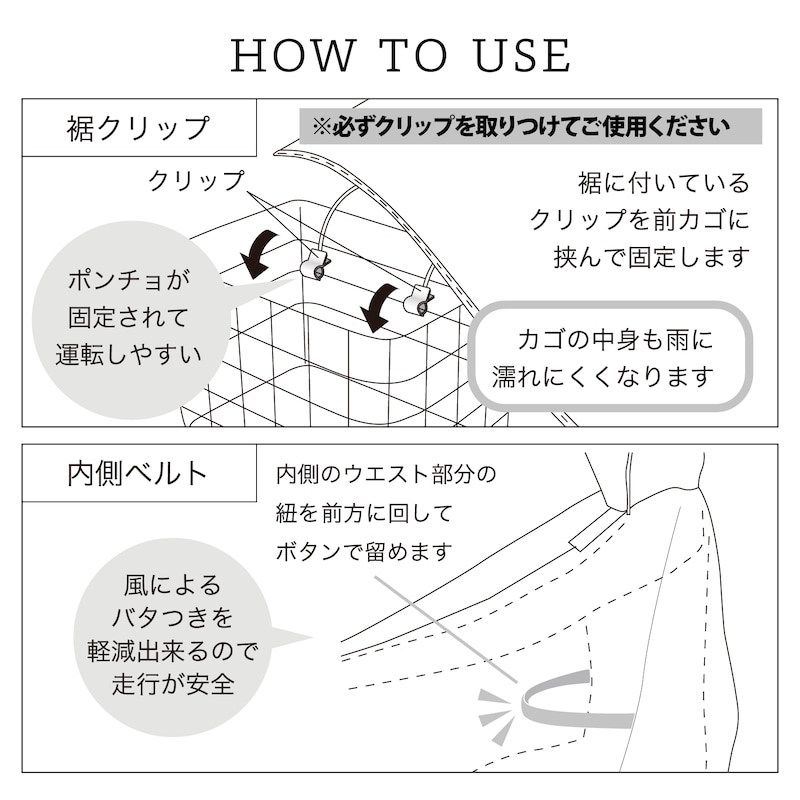 HOW TO USE

裾クリップ

※必ずクリップを取りつけてご使用ください

クリップ

裾に付いている
クリップを前カゴに
挟んで固定します

ポンチョが
固定されて
運転しやすい

カゴの中身も雨に
濡れにくくなります

内側ベルト

内側のウエスト部分の
紐を前方に回して
ボタンで留めます

風による
バタつきを
軽減出来るので
走行が安全