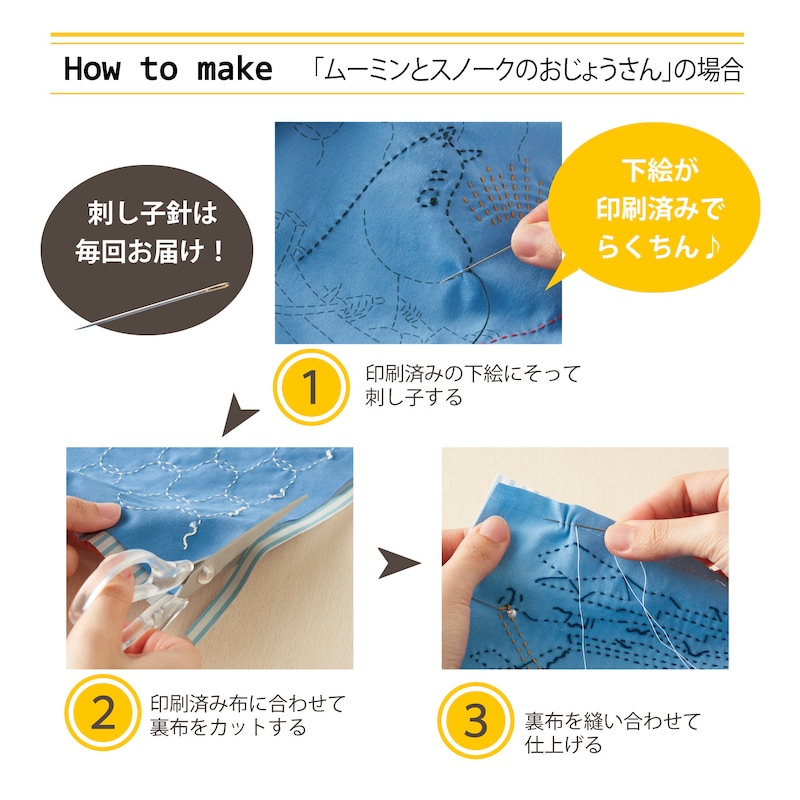 How to make 「ムーミンとスノークのおじょうさん」の場合

刺し子針は毎回お届け！

下絵が印刷済みでらくちん♪

1 印刷済みの下絵にそって刺し子する

2 印刷済み布に合わせて裏布をカットする

3 裏布を縫い合わせて仕上げる