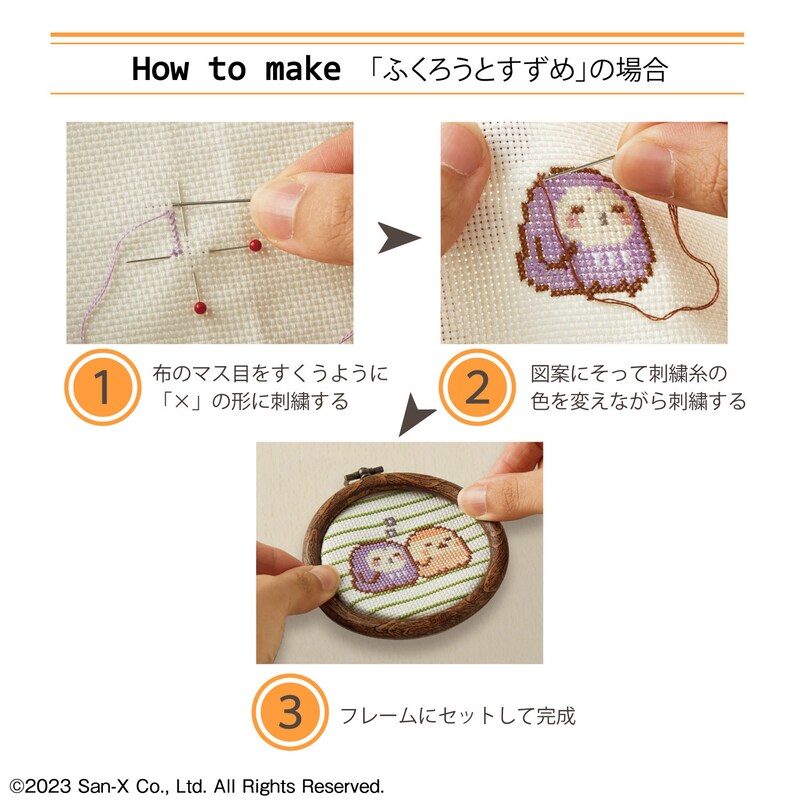 How to make 「ふくろうとすずめ」の場合

1
布のマス目をすくうように「×」の形に刺繍する

2
図案にそって刺繍糸の色を変えながら刺繍する

3
フレームにセットして完成

©2023 San-X Co., Ltd. All Rights Reserved.