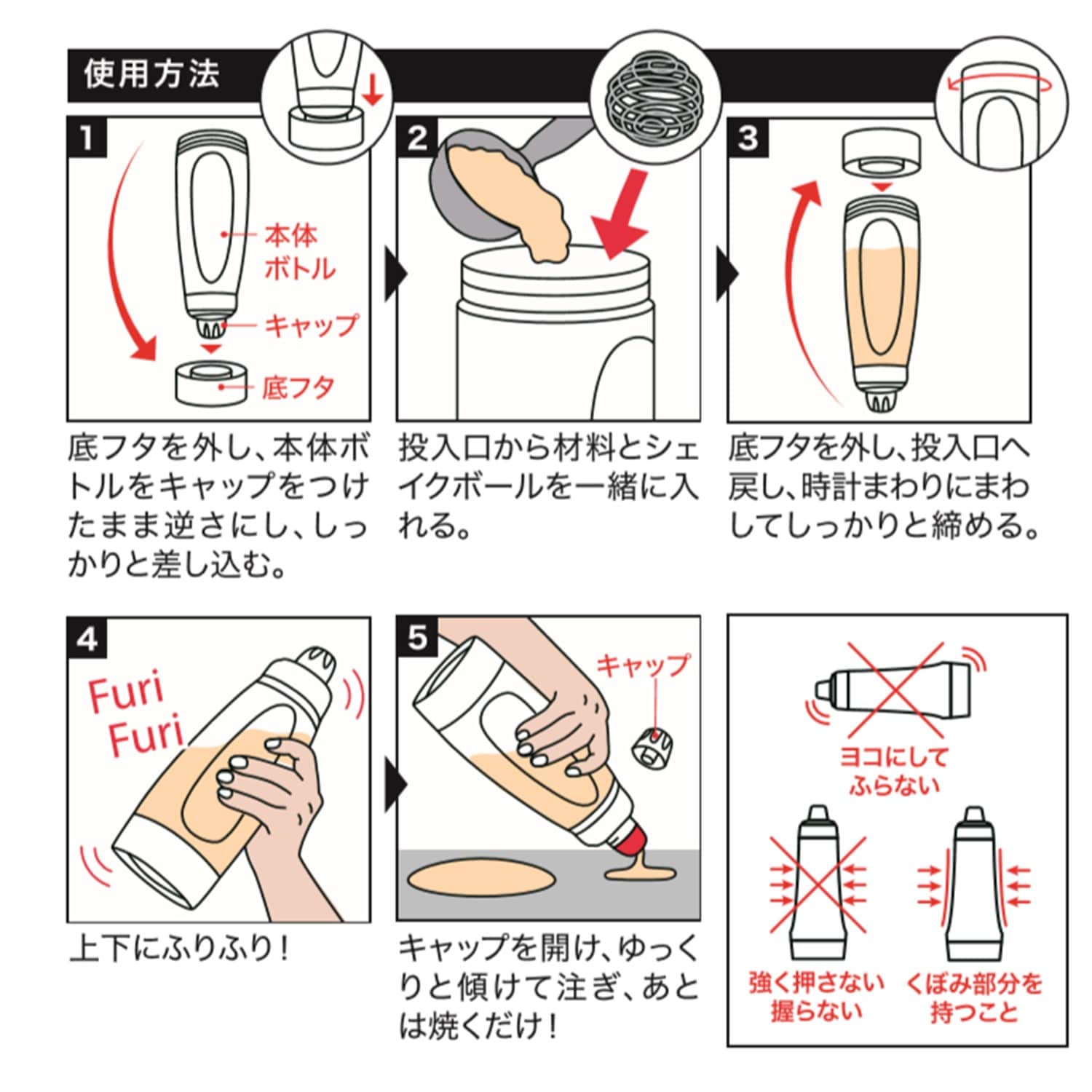 使用方法

1

本体ボトル

キャップ

底フタ

底フタを外し、本体ボトルをキャップをつけたまま逆さにし、しっかりと差し込む。

2

投入口から材料とシェイクボールを一緒に入れる。

3

底フタを外し、投入口へ戻し、時計まわりにまわしてしっかりと締める。

4

Furi Furi

上下にふりふり！

5

キャップ

キャップを開け、ゆっくりと傾けて注ぎ、あとは焼くだけ！

ヨコにしてふらない

強く押さない握らない

くぼみ部分を持つこと