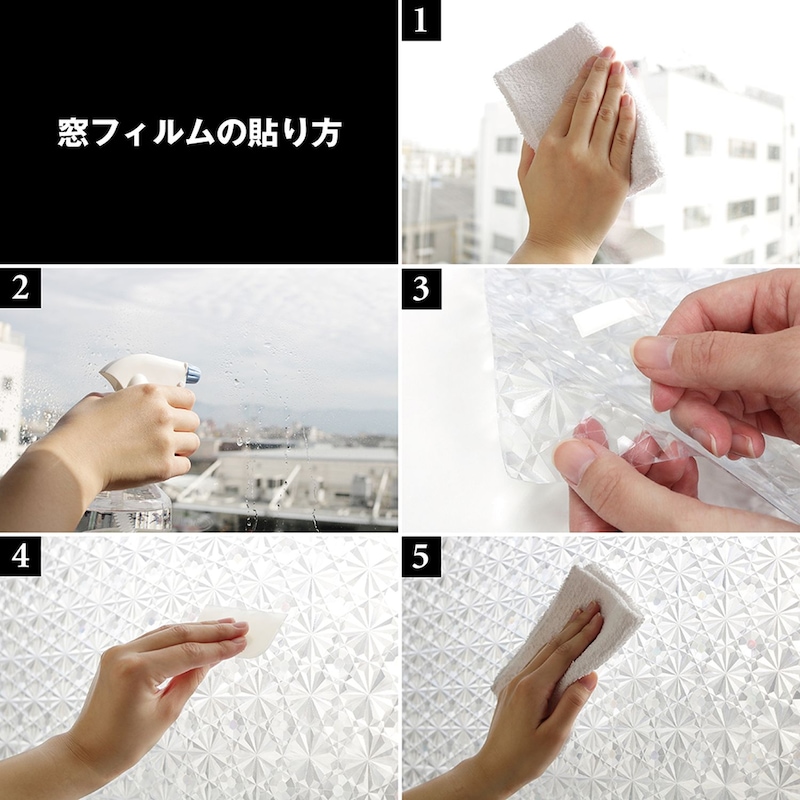 窓フィルムの貼り方

1

2

3

4

5