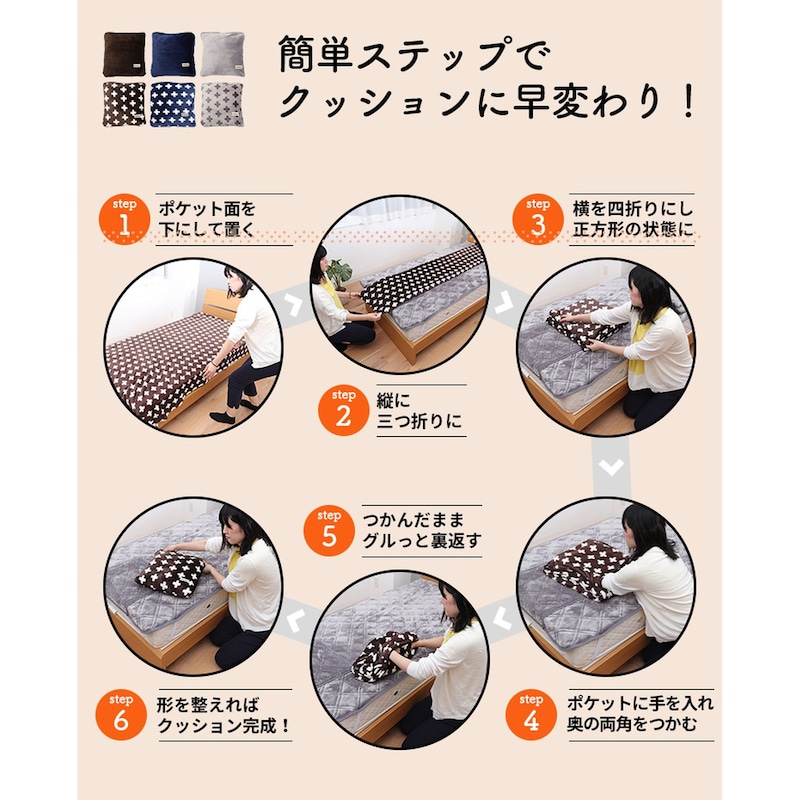 簡単ステップで
クッションに早変わり！

step 1
ポケット面を
下にして置く

step 2
縦に
三つ折りに

step 3
横を四折りにし
正方形の状態に

step 4
ポケットに手を入れ
奥の両角をつかむ

step 5
つかんだまま
グルっと裏返す

step 6
形を整えれば
クッション完成！