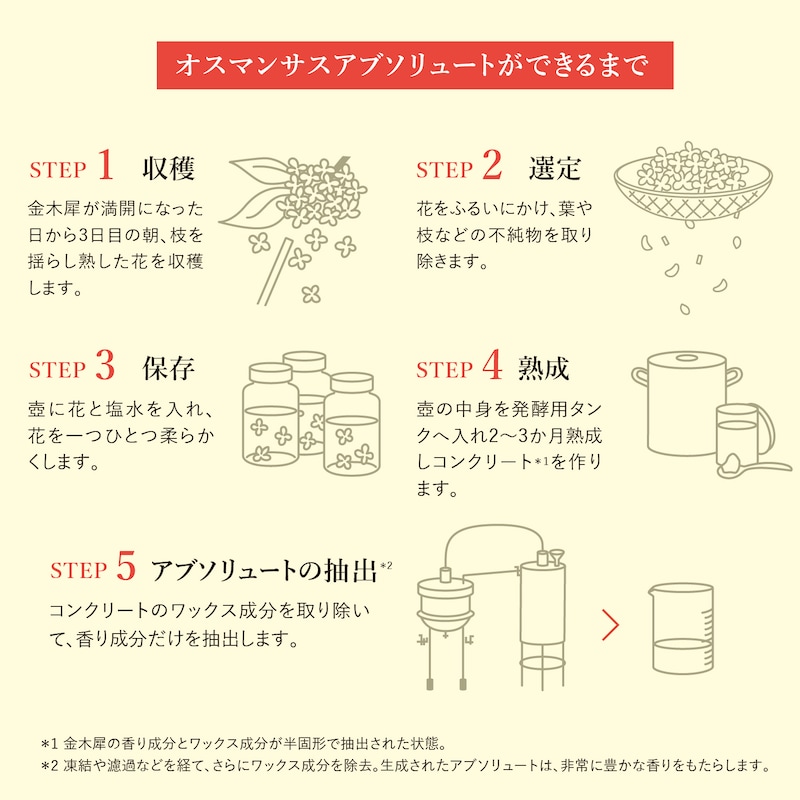 オスマンサスアブソリュートができるまで

STEP 1 収穫

金木犀が満開になった日から3日目の朝、枝を揺らし熟した花を収穫します。

STEP 2 選定

花をふるいにかけ、葉や枝などの不純物を取り除きます。

STEP 3 保存

壺に花と塩水を入れ、花を一つひとつ柔らかくします。

STEP 4 熟成

壺の中身を発酵用タンクへ入れ2〜3か月熟成しコンクリート*1を作ります。

STEP 5 アブソリュートの抽出*2

コンクリートのワックス成分を取り除いて、香り成分だけを抽出します。

*1 金木犀の香り成分とワックス成分が半固形で抽出された状態。
*2 凍結や濾過などを経て、さらにワックス成分を除去。生成されたアブソリュートは、非常に豊かな香りをもたらします。