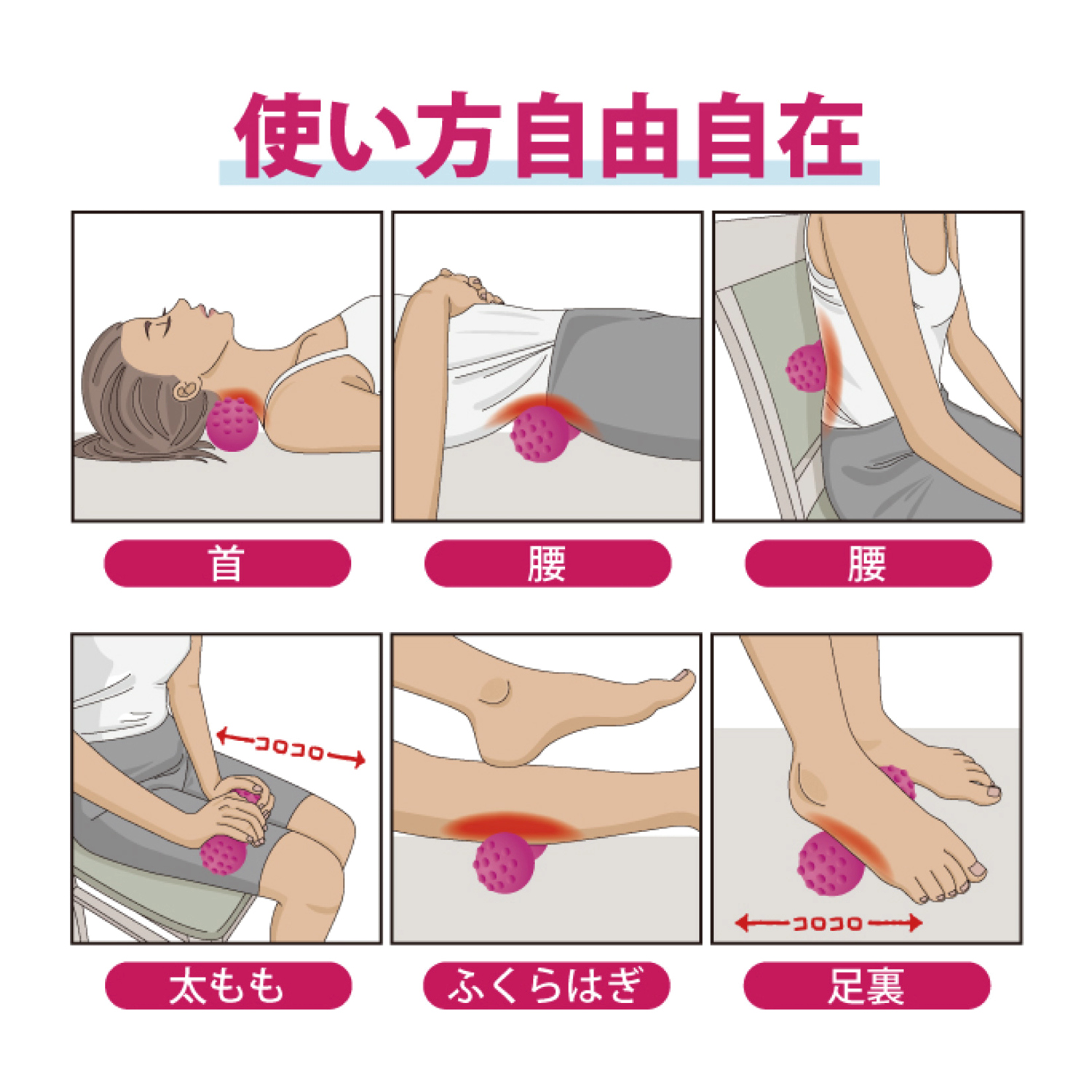 使い方自由自在

首

腰

腰

コロコロ

太もも

ふくらはぎ

コロコロ

足裏