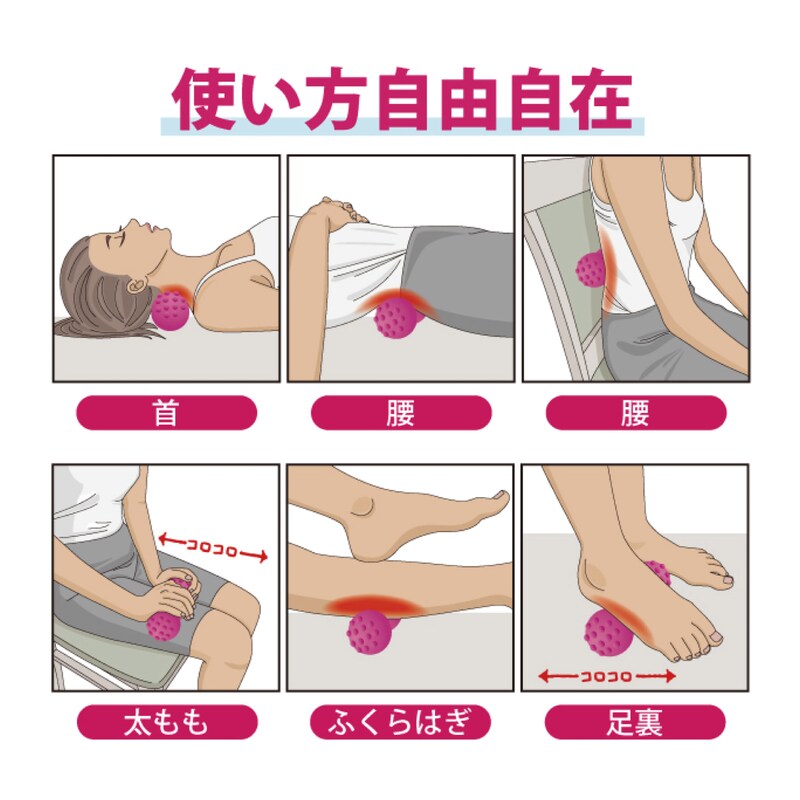 使い方自由自在

首

腰

腰

コロコロ

太もも

ふくらはぎ

コロコロ

足裏