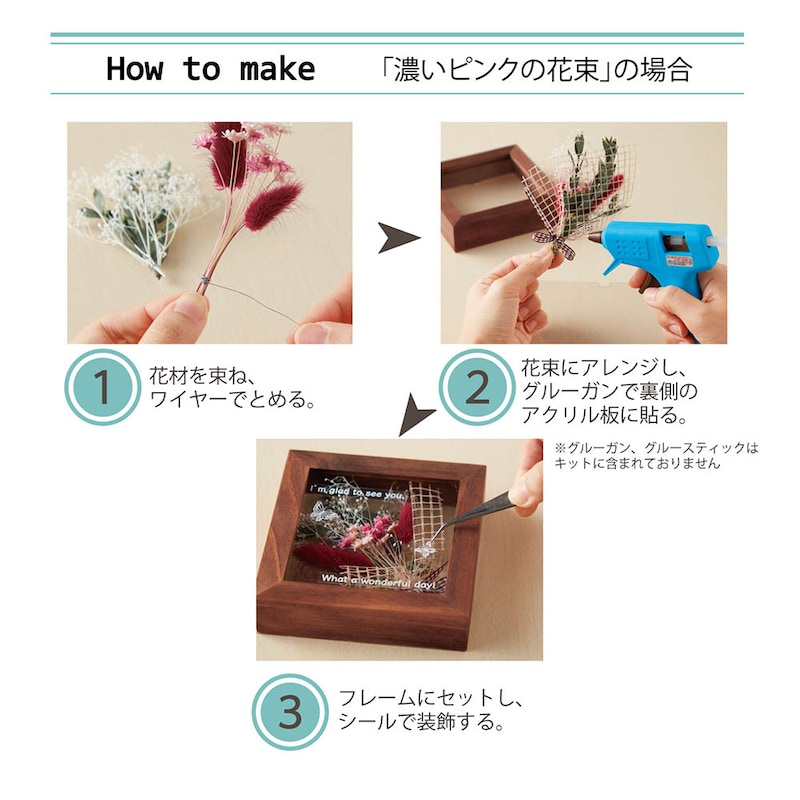 How to make 「濃いピンクの花束」の場合

1 花材を束ね、ワイヤーでとめる。

2 花束にアレンジし、グルーガンで裏側のアクリル板に貼る。

※グルーガン、グルースティックはキットに含まれておりません

I'm glad to see you.

What a wonderful day!

3 フレームにセットし、シールで装飾する。