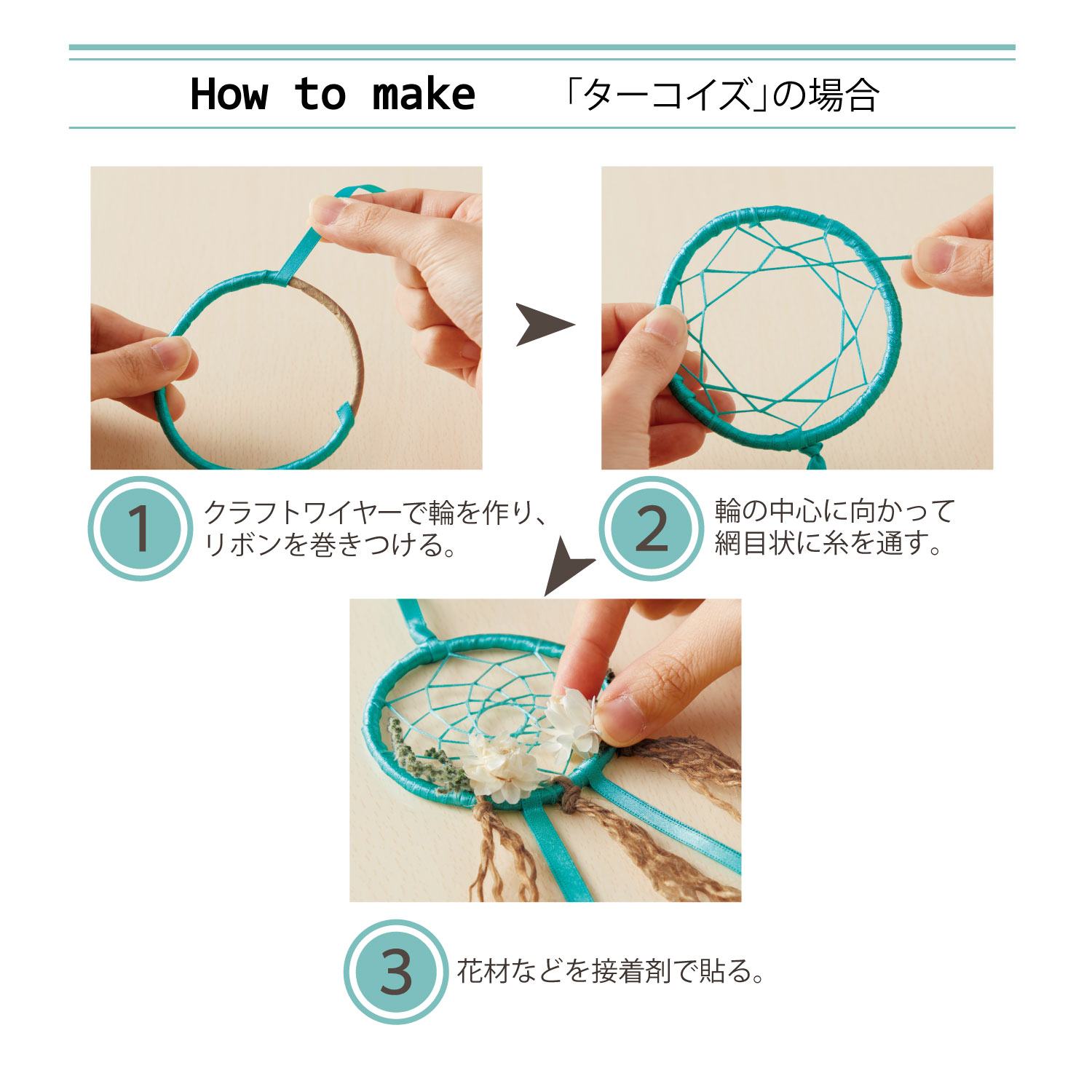 How to make 「ターコイズ」の場合

1 クラフトワイヤーで輪を作り、リボンを巻きつける。

2 輪の中心に向かって網目状に糸を通す。

3 花材などを接着剤で貼る。