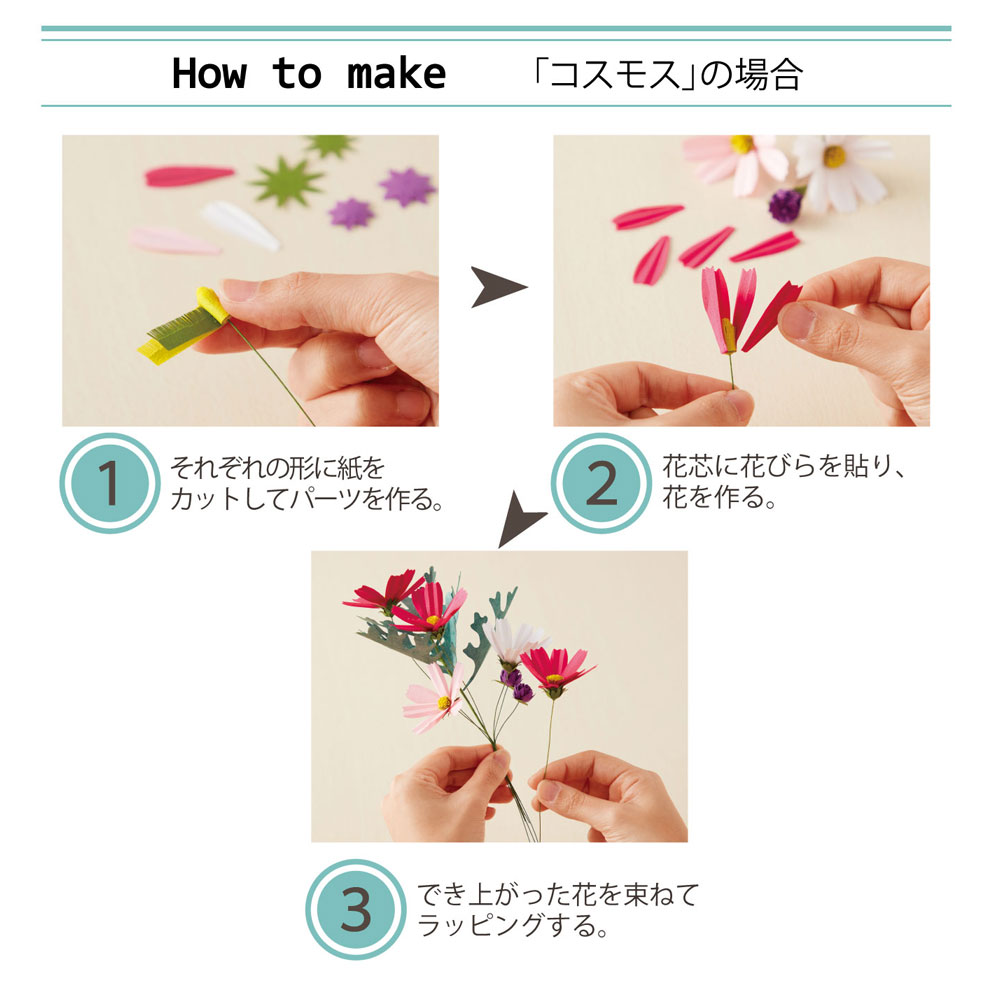 How to make 「コスモス」の場合

1 それぞれの形に紙をカットしてパーツを作る。

2 花芯に花びらを貼り、花を作る。

3 でき上がった花を束ねてラッピングする。