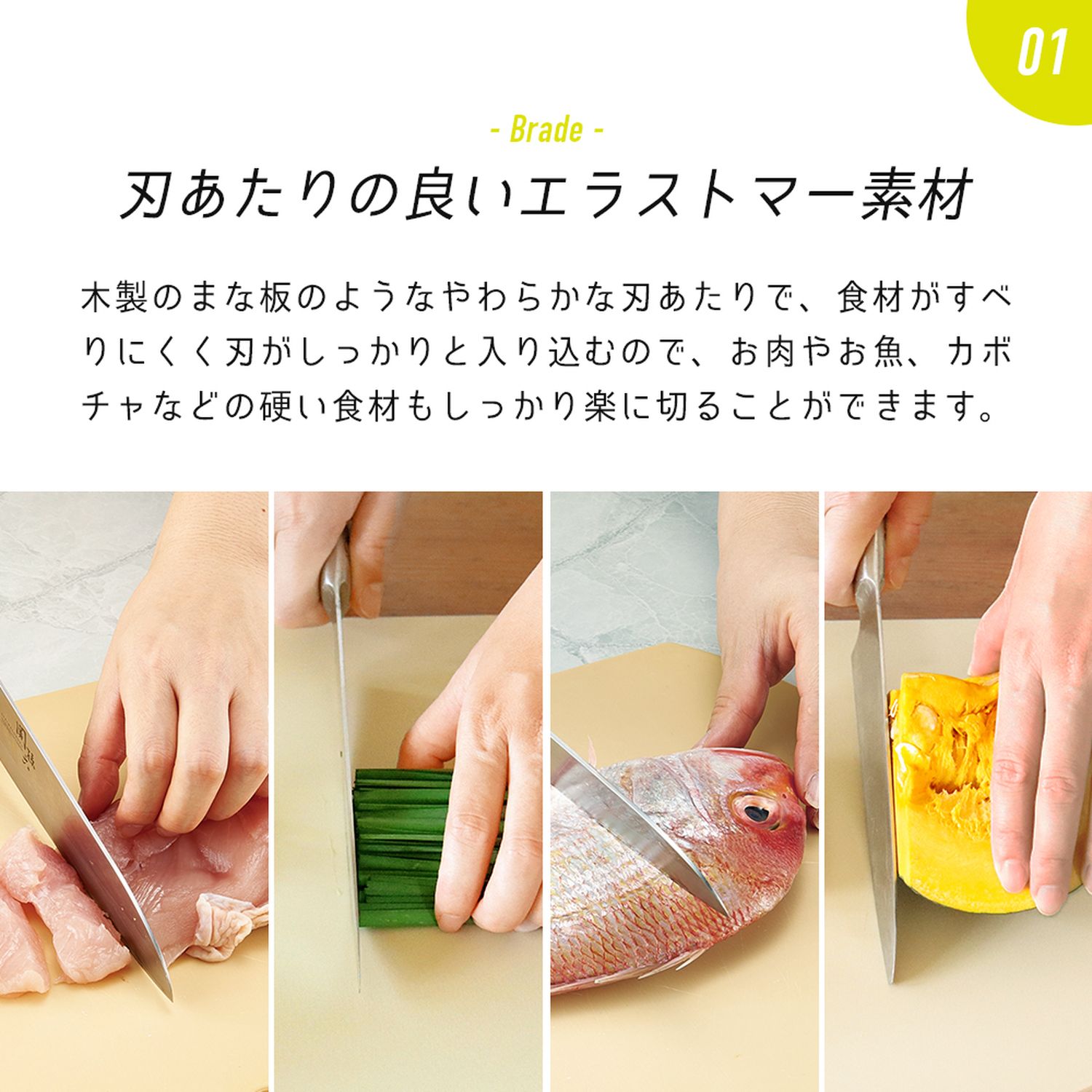 01

- Brade -

刃あたりの良いエラストマー素材

木製のまな板のようなやわらかな刃あたりで、食材がすべりにくく刃がしっかりと入り込むので、お肉やお魚、カボチャなどの硬い食材もしっかり楽に切ることができます。