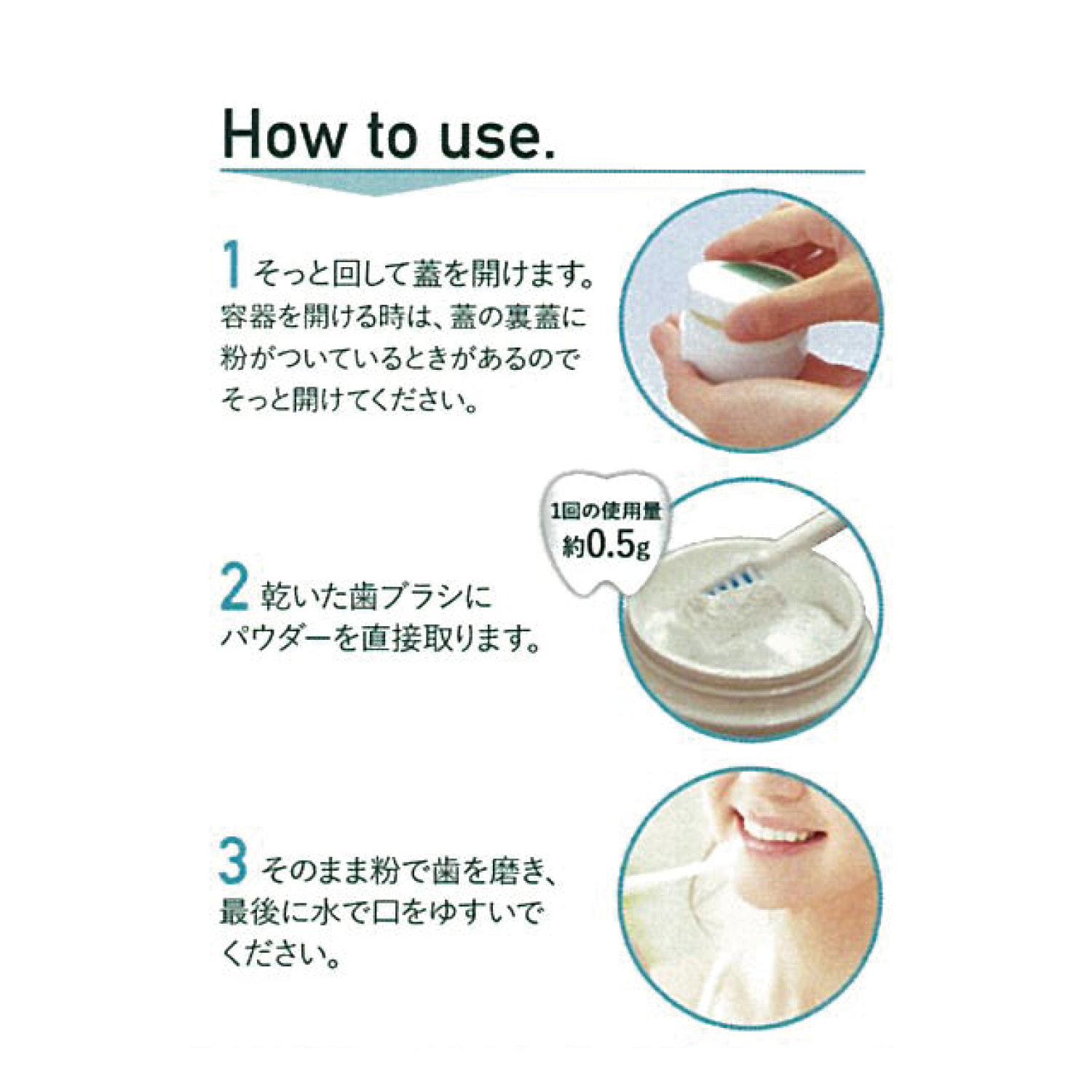 How to use.

1 そっと回して蓋を開けます。
容器を開ける時は、蓋の裏蓋に粉がついているときがあるのでそっと開けてください。

1回の使用量
約0.5g

2 乾いた歯ブラシにパウダーを直接取ります。

3 そのまま粉で歯を磨き、最後に水で口をゆすいでください。