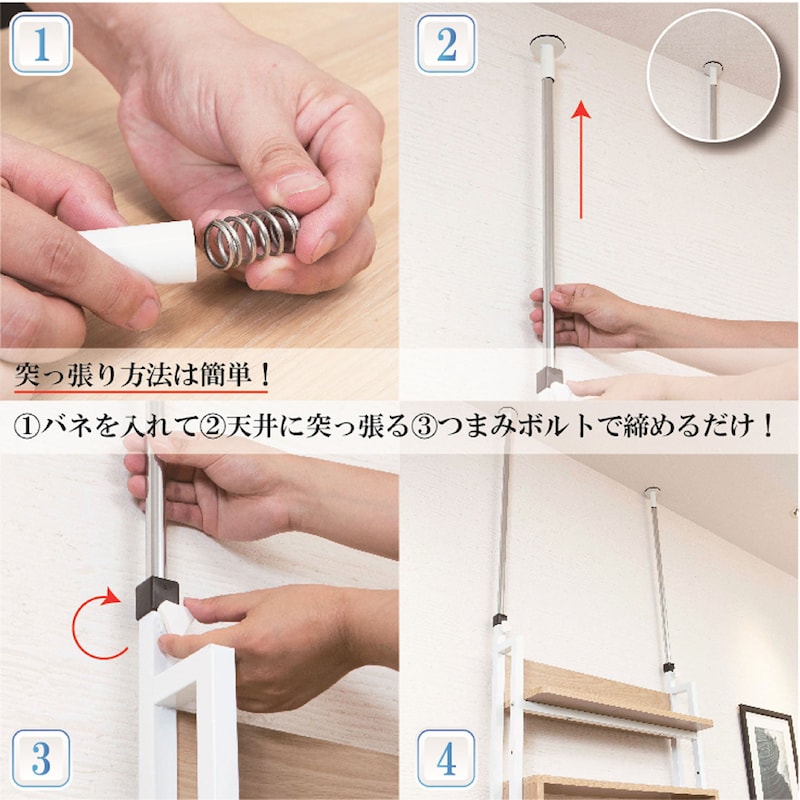 1

2

突っ張り方法は簡単！

①バネを入れて②天井に突っ張る③つまみボルトで締めるだけ！

3

4