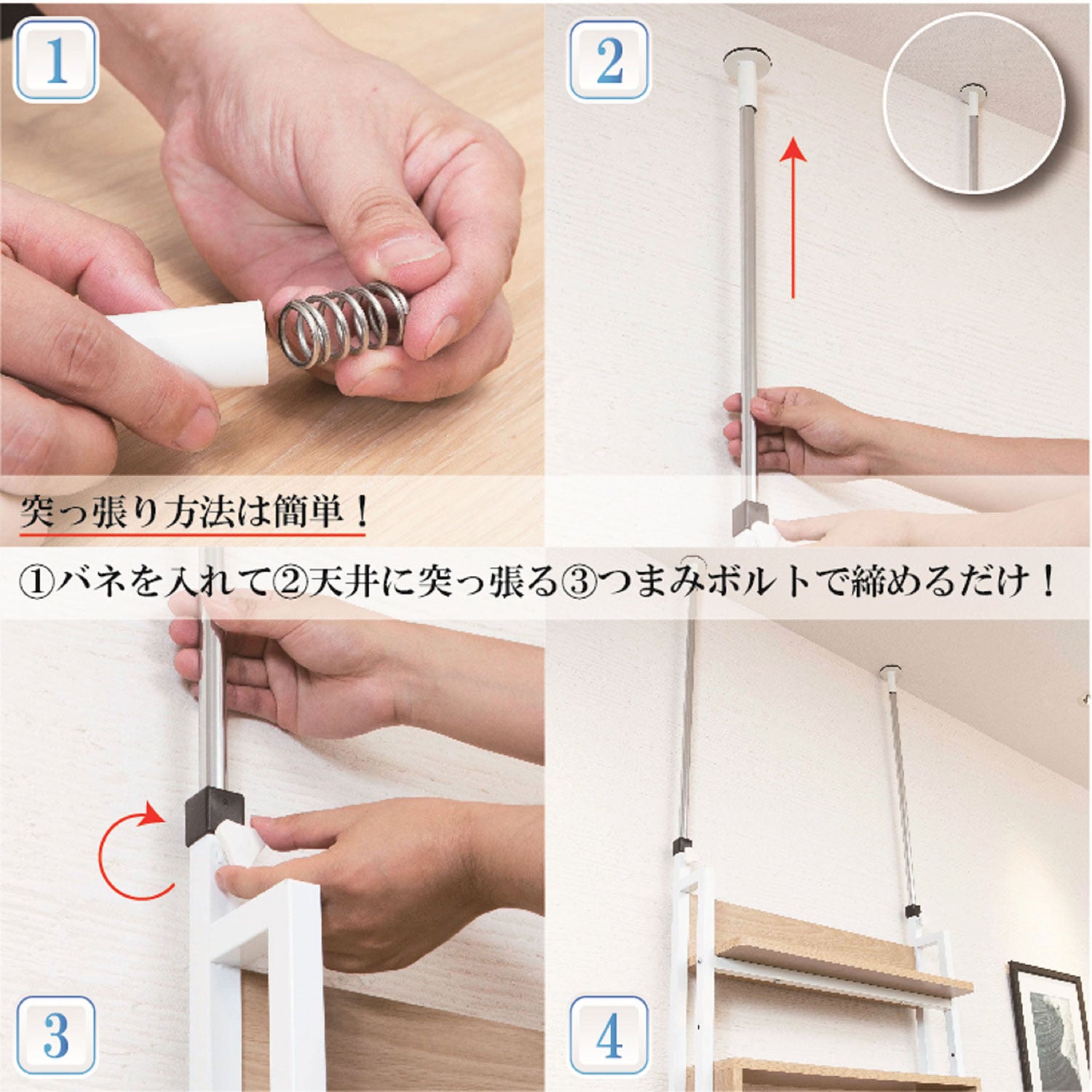 1

2

突っ張り方法は簡単！

①バネを入れて②天井に突っ張る③つまみボルトで締めるだけ！

3

4