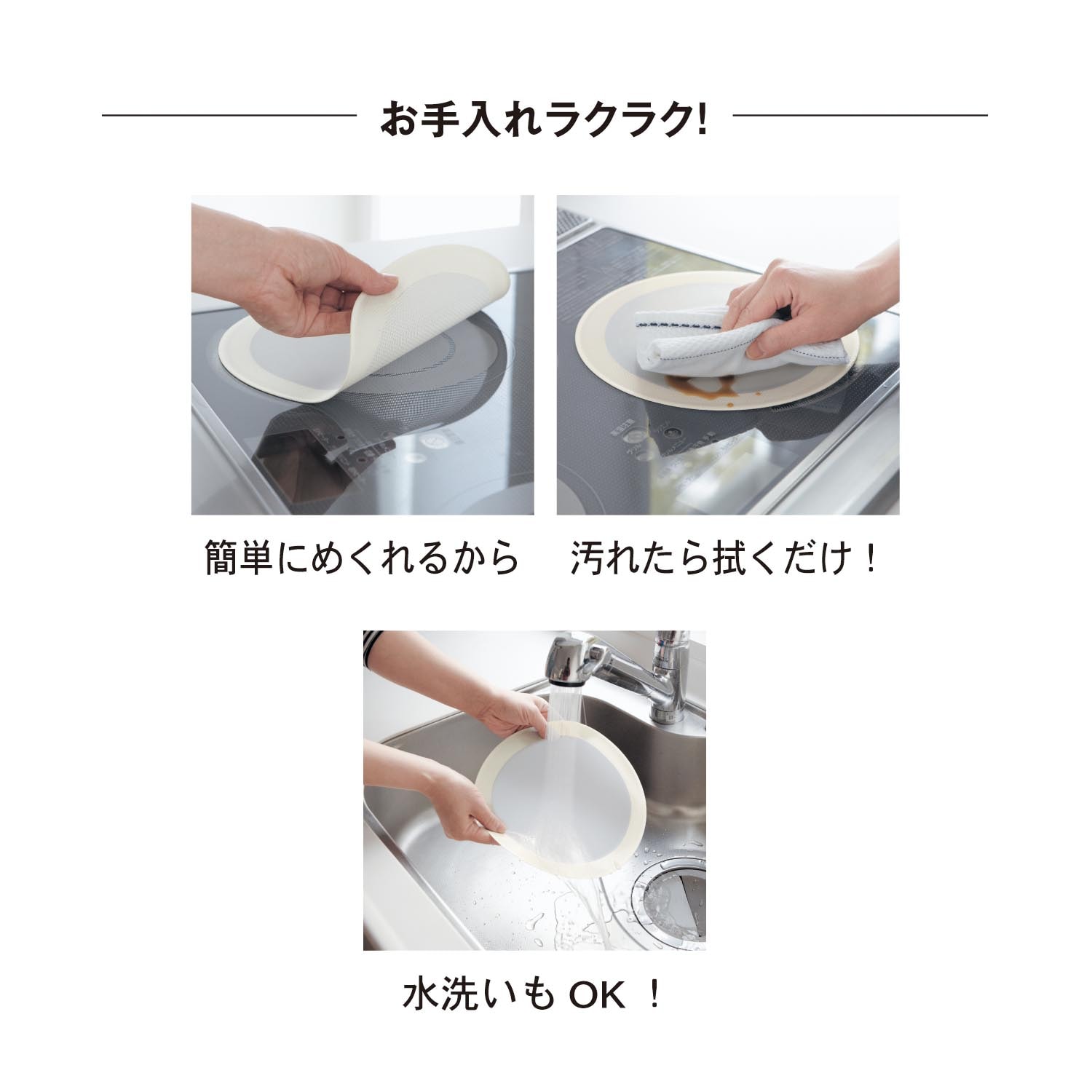 お手入れラクラク!

簡単にめくれるから

汚れたら拭くだけ！

水洗いも OK ！