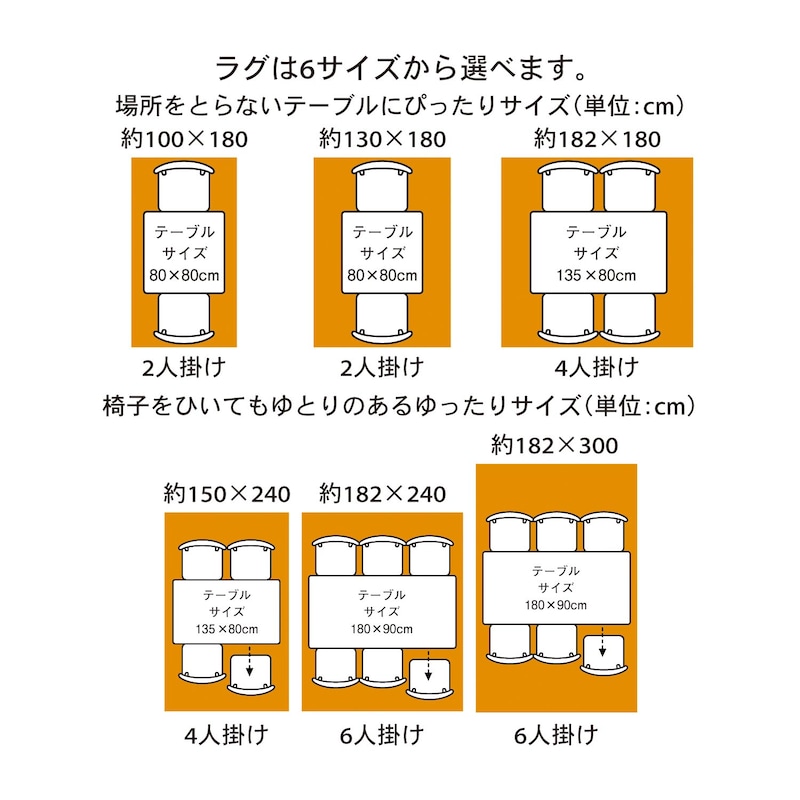 ラグは6サイズから選べます。

場所をとらないテーブルにぴったりサイズ(単位:cm)

約100×180

テーブル
サイズ
80×80cm

2人掛け

約130×180

テーブル
サイズ
80×80cm

2人掛け

約182×180

テーブル
サイズ
135×80cm

4人掛け

椅子をひいてもゆとりのあるゆったりサイズ(単位:cm)

約150×240

テーブル
サイズ
135×80cm

4人掛け

約182×240

テーブル
サイズ
180×90cm

6人掛け

約182×300

テーブル
サイズ
180×90cm

6人掛け