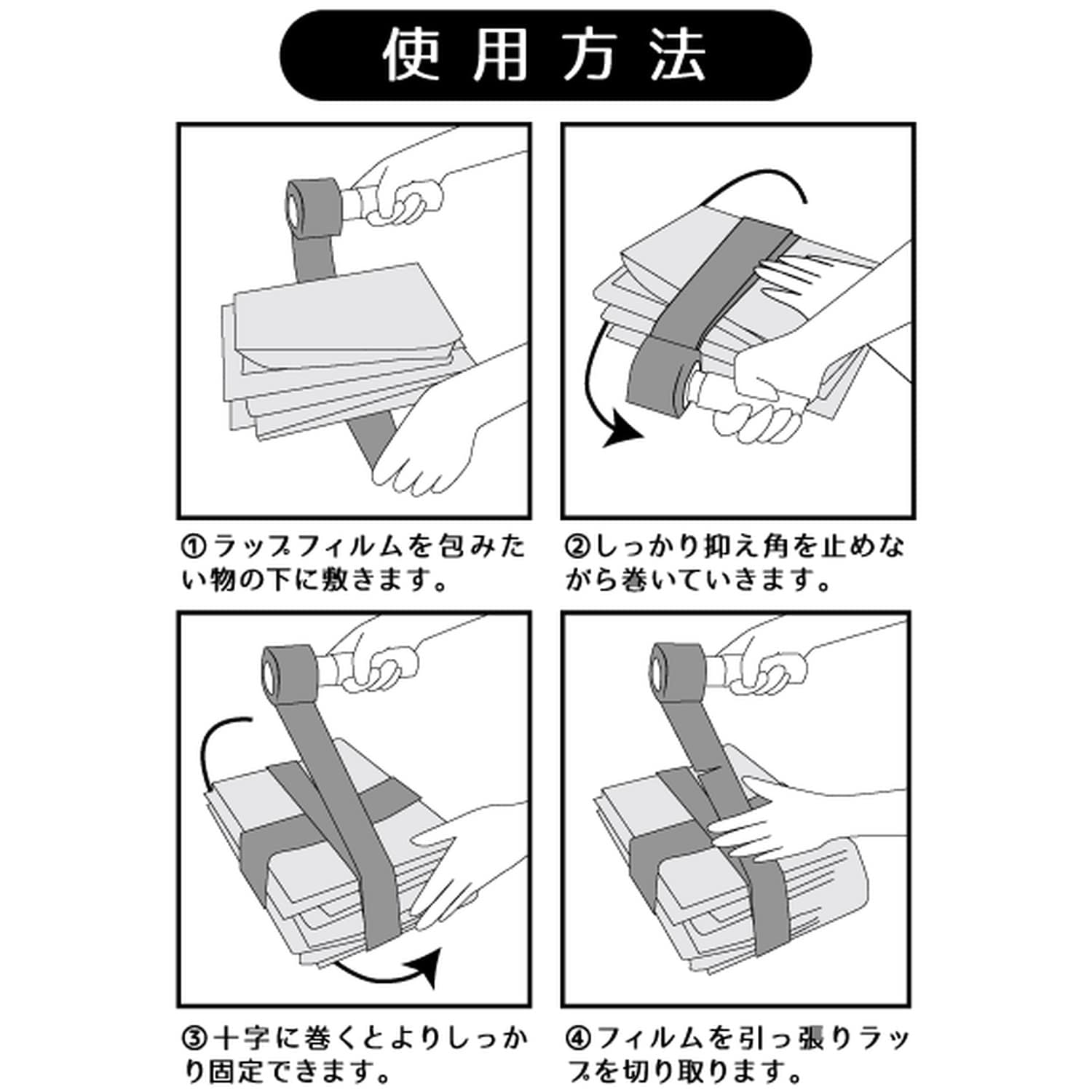 使用方法

①ラップフィルムを包みたい物の下に敷きます。

②しっかり抑え角を止めながら巻いていきます。

③十字に巻くとよりしっかり固定できます。

④フィルムを引っ張りラップを切り取ります。