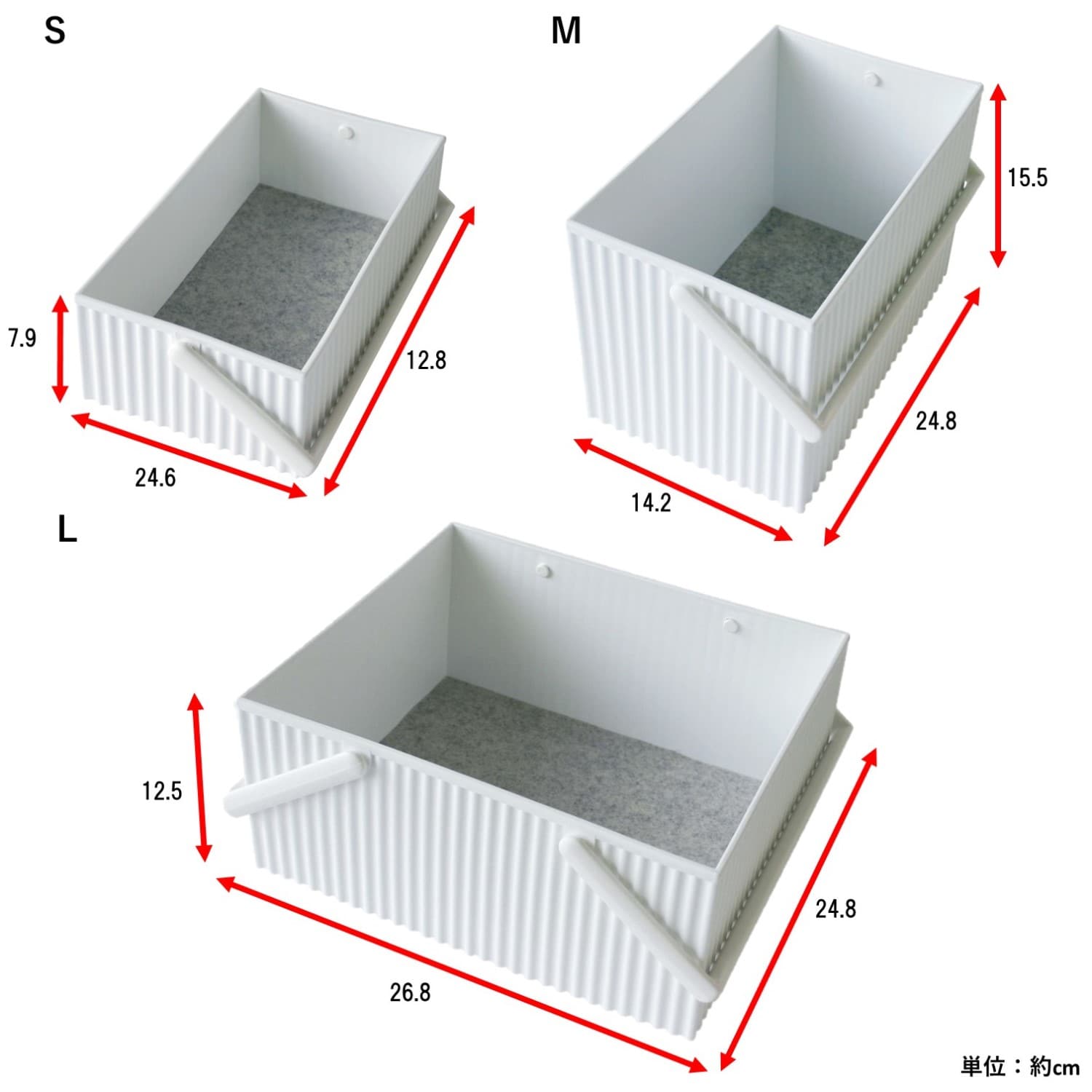 S

7.9

12.8

24.6

M

15.5

24.8

14.2

L

12.5

24.8

26.8

単位：約cm