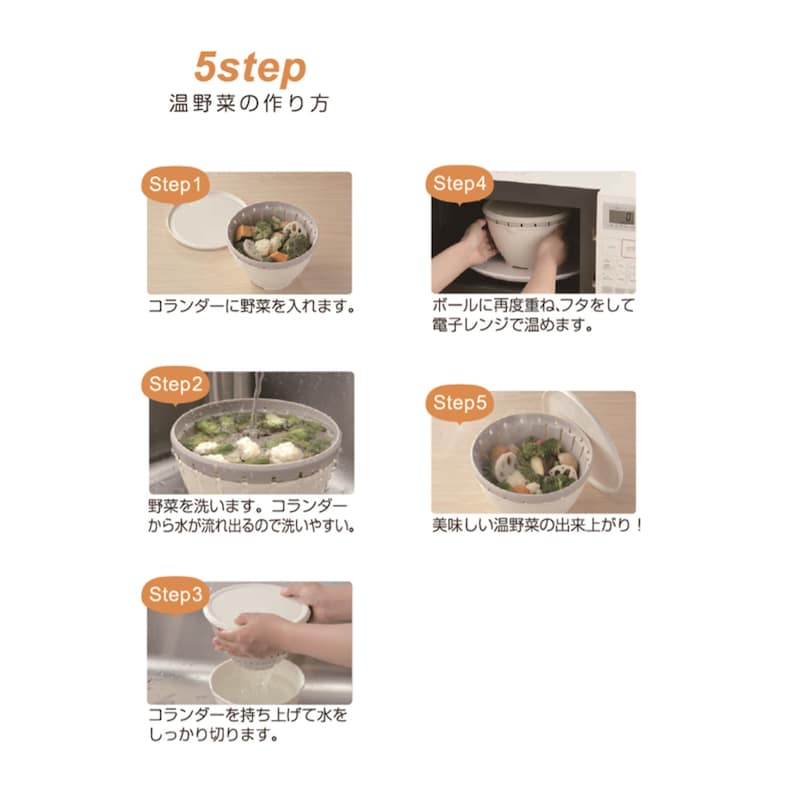 5step
温野菜の作り方

Step1
コランダーに野菜を入れます。

Step2
野菜を洗います。コランダーから水が流れ出るので洗いやすい。

Step3
コランダーを持ち上げて水をしっかり切ります。

Step4
ボールに再度重ね､フタをして電子レンジで温めます。

Step5
美味しい温野菜の出来上がり！