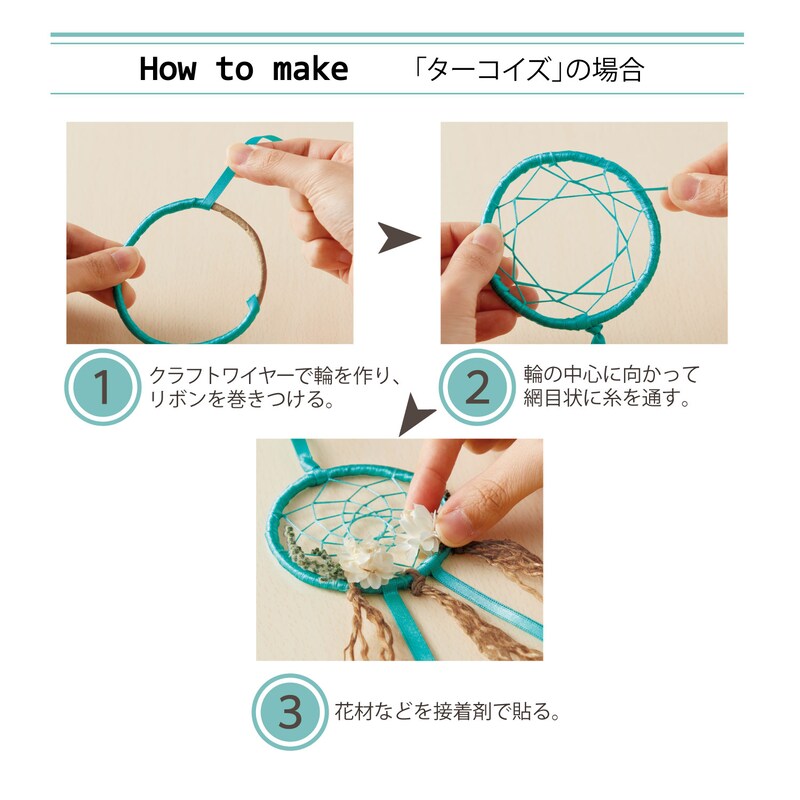 How to make 「ターコイズ」の場合

1 クラフトワイヤーで輪を作り、リボンを巻きつける。

2 輪の中心に向かって網目状に糸を通す。

3 花材などを接着剤で貼る。