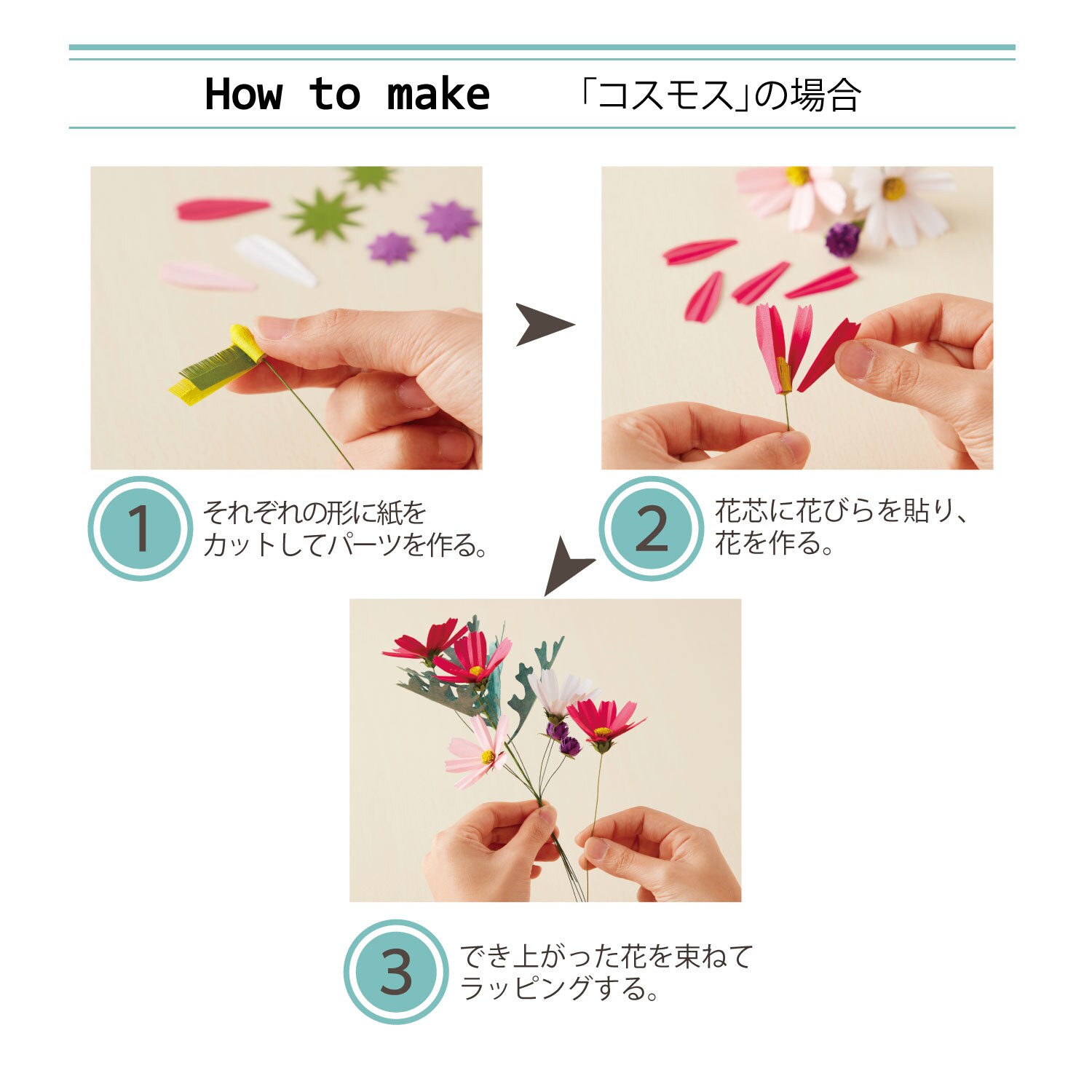 How to make 「コスモス」の場合

1 それぞれの形に紙をカットしてパーツを作る。

2 花芯に花びらを貼り、花を作る。

3 でき上がった花を束ねてラッピングする。