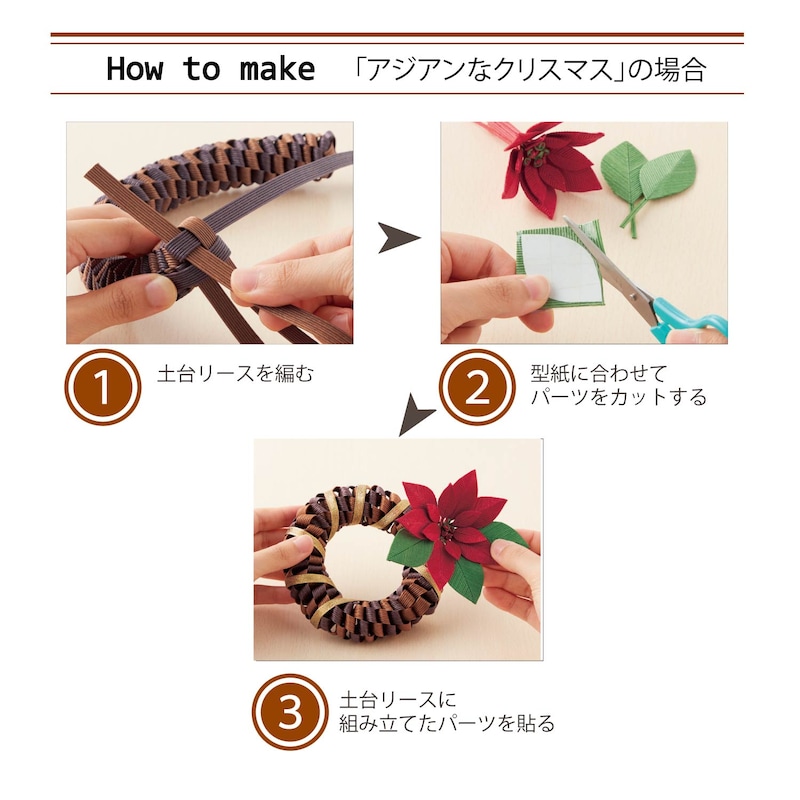 How to make 「アジアンなクリスマス」の場合

1 土台リースを編む

2 型紙に合わせて
パーツをカットする

3 土台リースに
組み立てたパーツを貼る