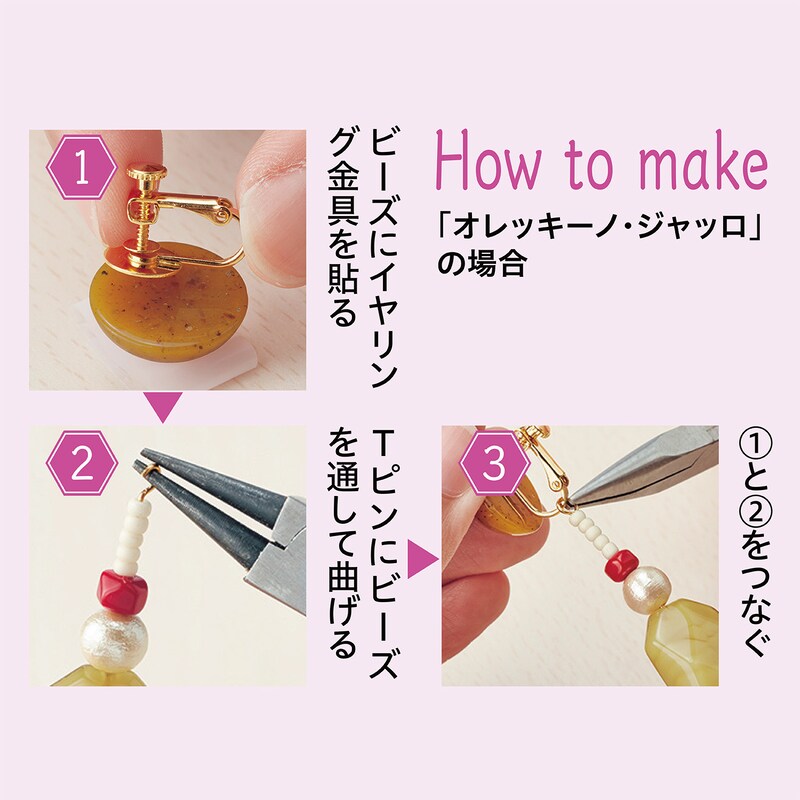 How to make

「オレッキーノ・ジャッロ」の場合

1

ビーズにイヤリング金具を貼る

2

Tピンにビーズを通して曲げる

3

①と②をつなぐ