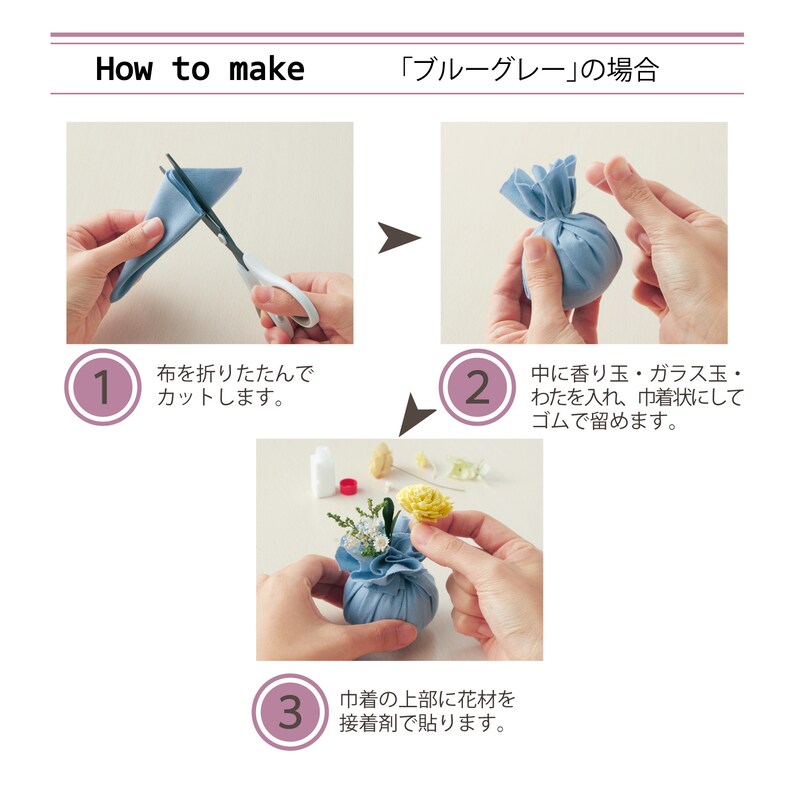 How to make 「ブルーグレー」の場合

1 布を折りたたんでカットします。

2 中に香り玉・ガラス玉・わたを入れ、巾着状にしてゴムで留めます。

3 巾着の上部に花材を接着剤で貼ります。