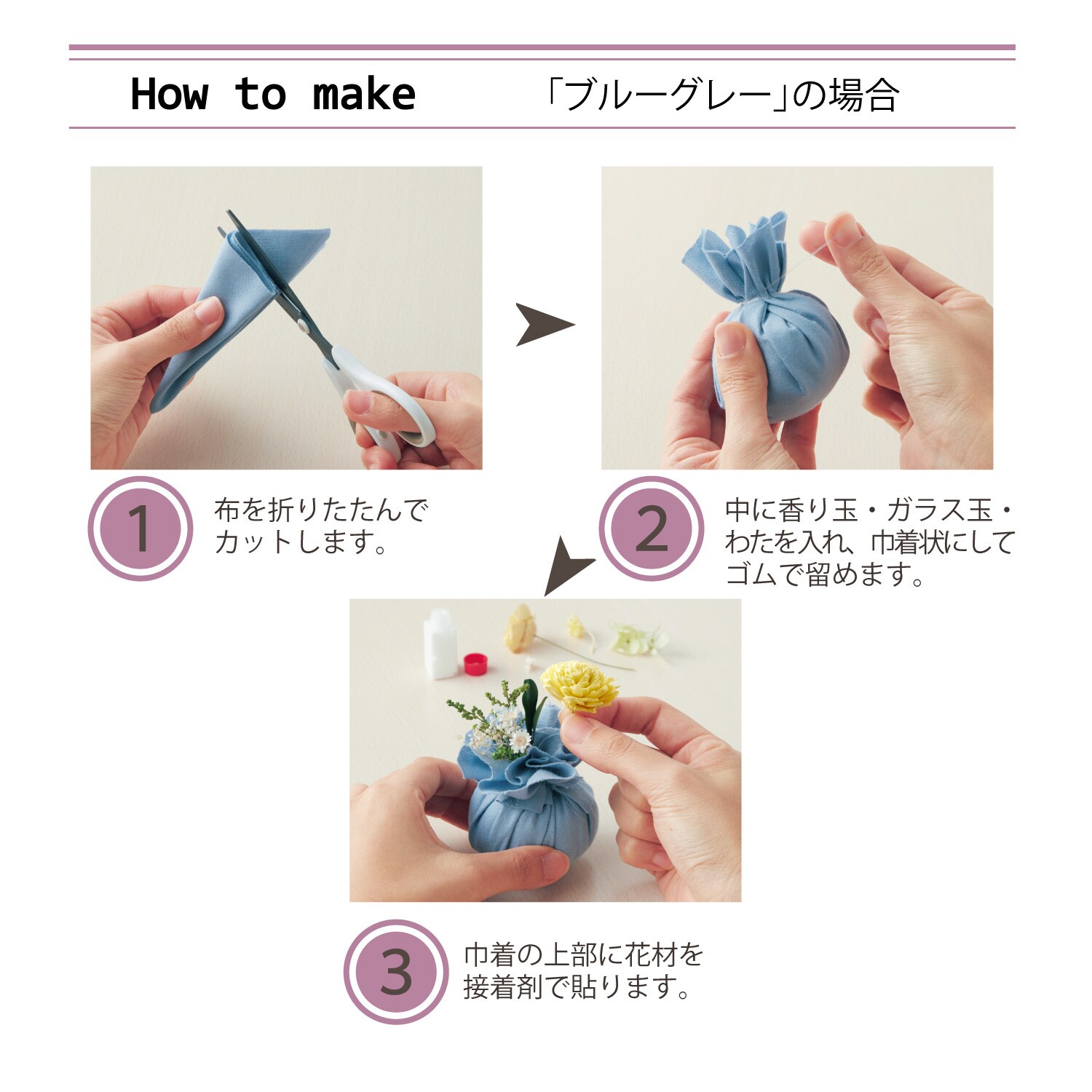 How to make　「ブルーグレー」の場合

1
布を折りたたんでカットします。

2
中に香り玉・ガラス玉・わたを入れ、巾着状にしてゴムで留めます。

3
巾着の上部に花材を接着剤で貼ります。