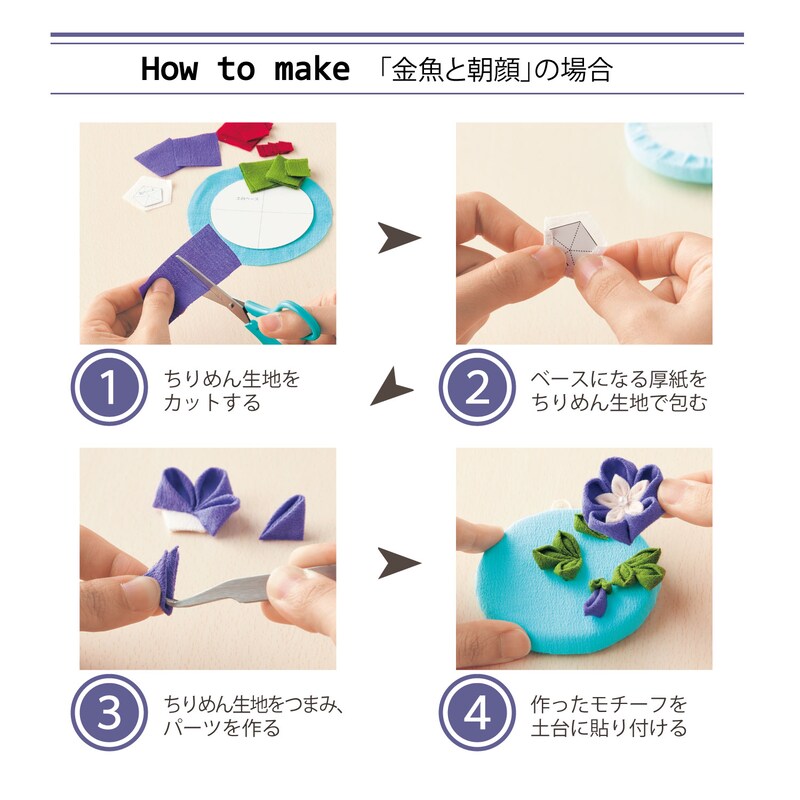 How to make 「金魚と朝顔」の場合

1 ちりめん生地をカットする

2 ベースになる厚紙をちりめん生地で包む

3 ちりめん生地をつまみ、パーツを作る

4 作ったモチーフを土台に貼り付ける