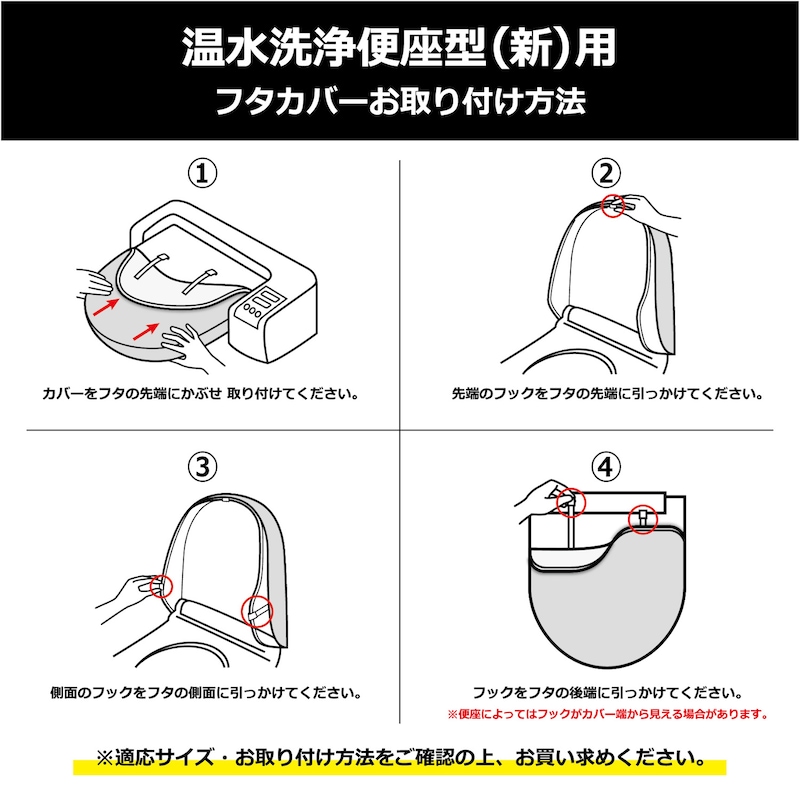 温水洗浄便座型（新）用
フタカバーお取り付け方法

①

カバーをフタの先端にかぶせ 取り付けてください。

②

先端のフックをフタの先端に引っかけてください。

③

側面のフックをフタの側面に引っかけてください。

④

フックをフタの後端に引っかけてください。
※便座によってはフックがカバー端から見える場合があります。

※適応サイズ・お取り付け方法をご確認の上、お買い求めください。