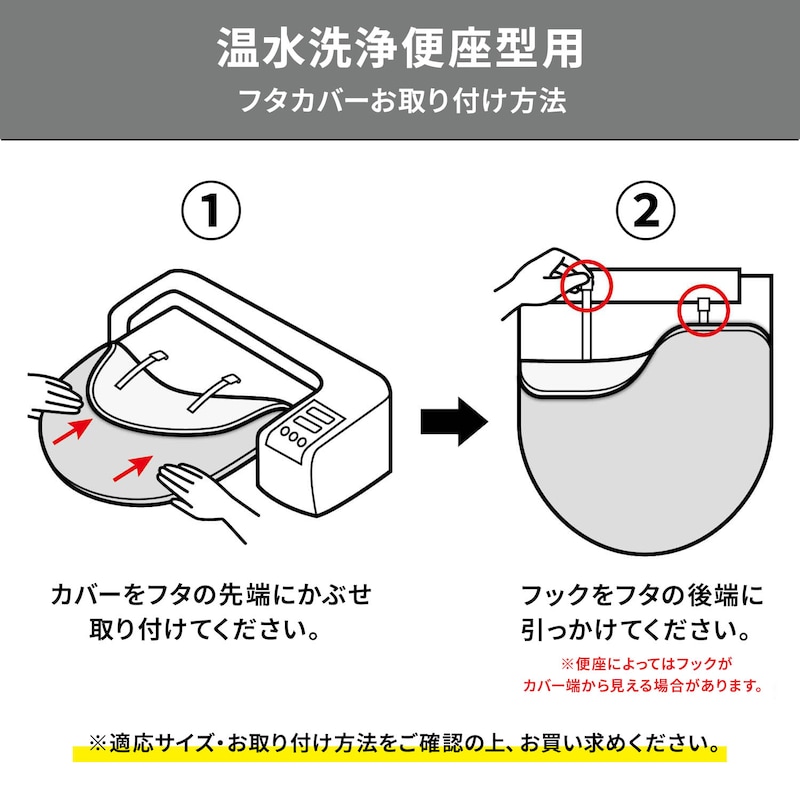 温水洗浄便座型用
フタカバーお取り付け方法

①

カバーをフタの先端にかぶせ取り付けてください。

②

フックをフタの後端に引っかけてください。

※便座によってはフックがカバー端から見える場合があります。

※適応サイズ・お取り付け方法をご確認の上、お買い求めください。