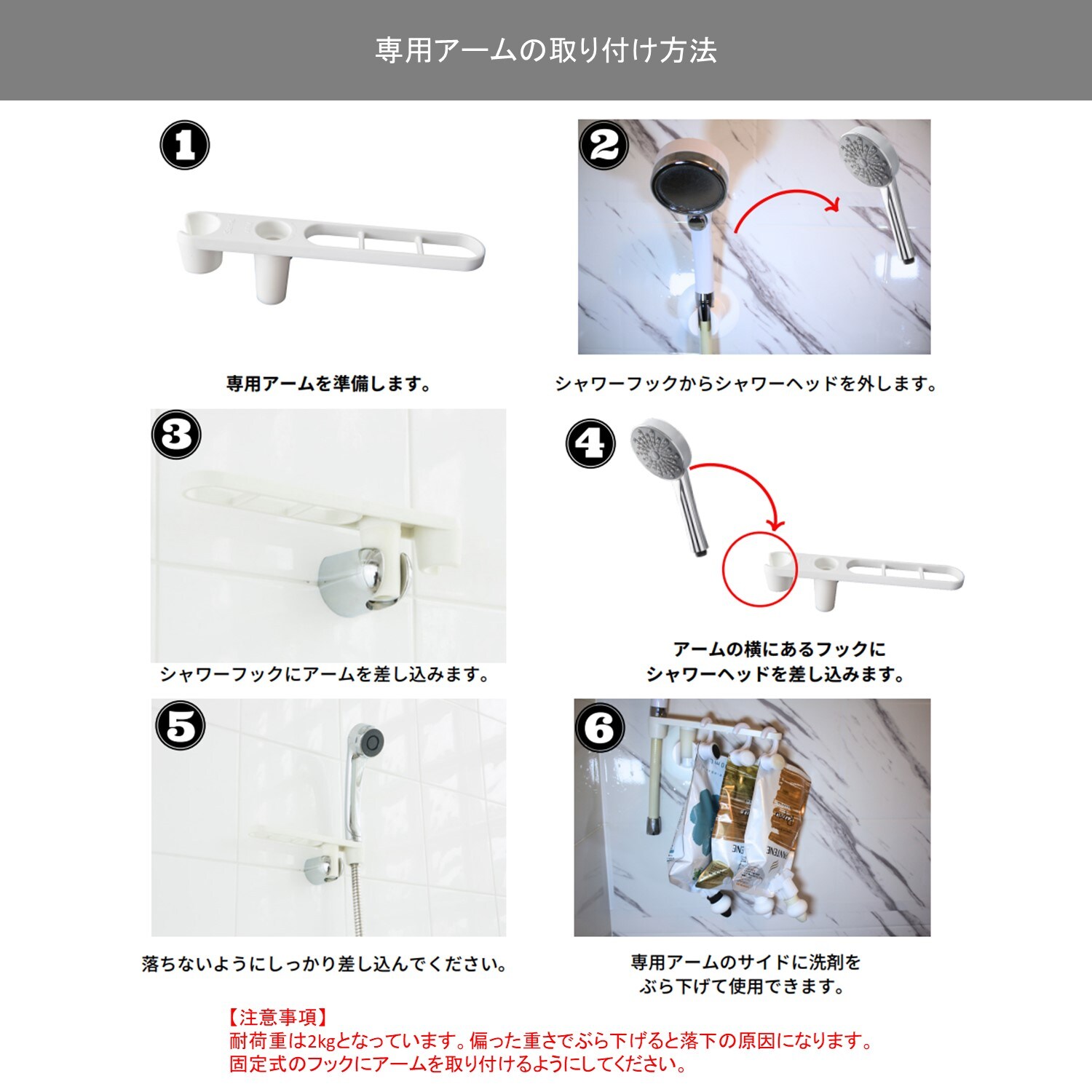 専用アームの取り付け方法

1

専用アームを準備します。

2

シャワーフックからシャワーヘッドを外します。

3

シャワーフックにアームを差し込みます。

4

アームの横にあるフックに
シャワーヘッドを差し込みます。

5

落ちないようにしっかり差し込んでください。

6

専用アームのサイドに洗剤を
ぶら下げて使用できます。

【注意事項】
耐荷重は2kgとなっています。偏った重さでぶら下げると落下の原因になります。
固定式のフックにアームを取り付けるようにしてください。