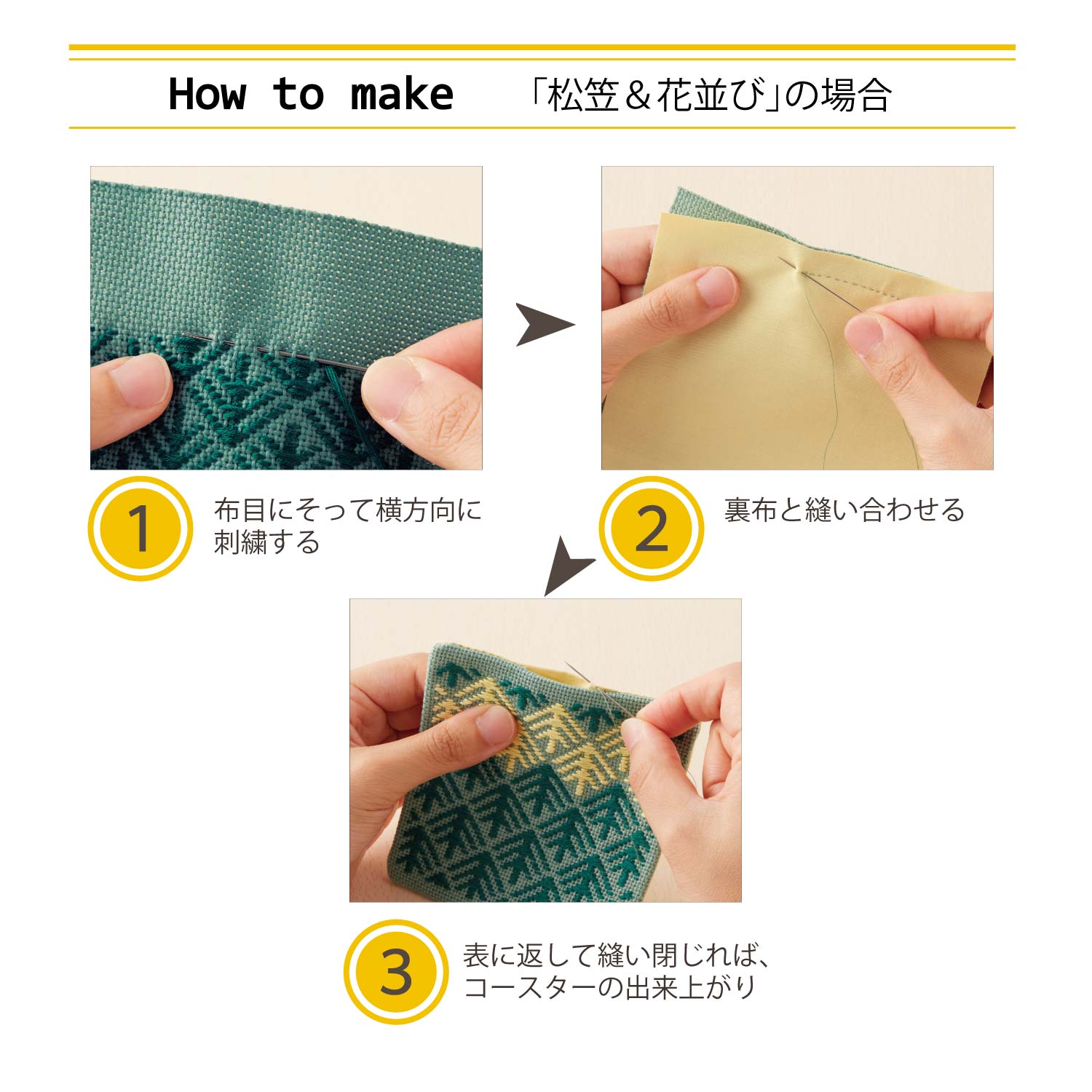 How to make 「松笠＆花並び」の場合

1 布目にそって横方向に刺繍する

2 裏布と縫い合わせる

3 表に返して縫い閉じれば、コースターの出来上がり