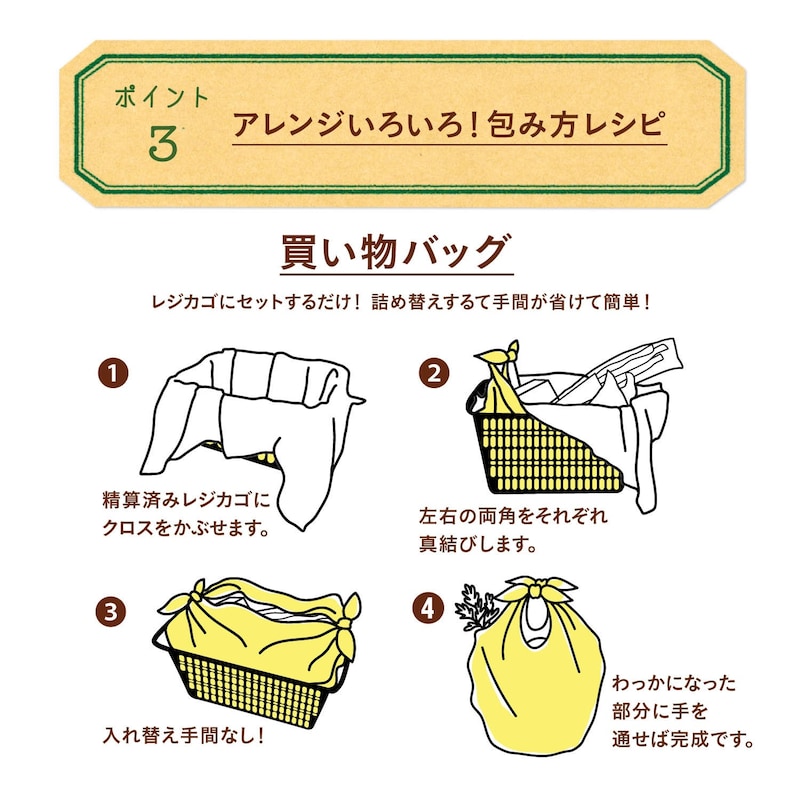 ポイント
3

アレンジいろいろ！包み方レシピ

買い物バッグ

レジカゴにセットするだけ！ 詰め替えするて手間が省けて簡単！

1
精算済みレジカゴにクロスをかぶせます。

2
左右の両角をそれぞれ真結びします。

3
入れ替え手間なし！

4
わっかになった部分に手を通せば完成です。