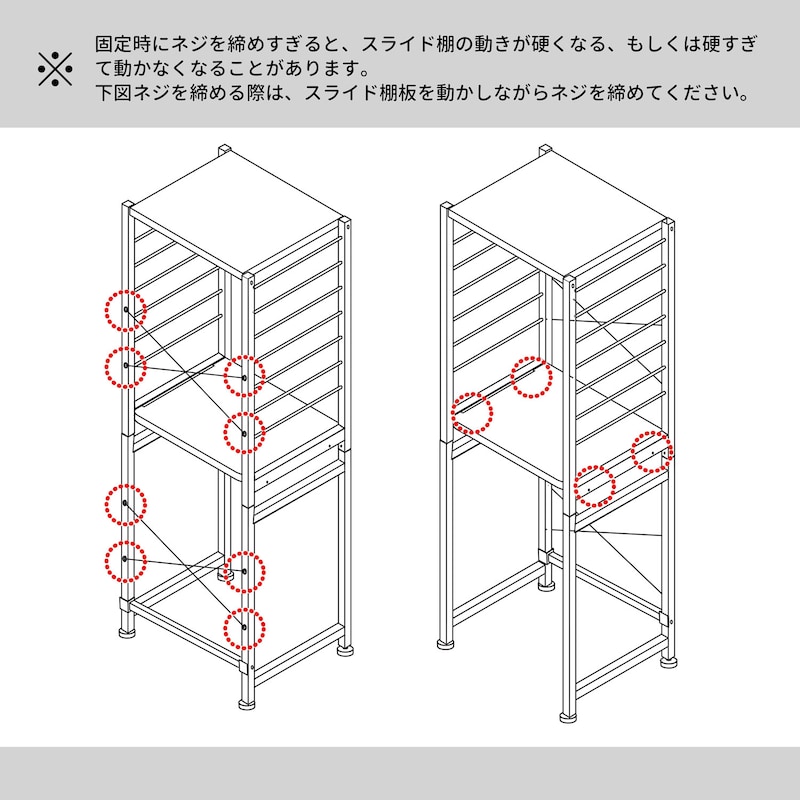 ※ 固定時にネジを締めすぎると、スライド棚の動きが硬くなる、もしくは硬すぎて動かなくなることがあります。
下図ネジを締める際は、スライド棚板を動かしながらネジを締めてください。