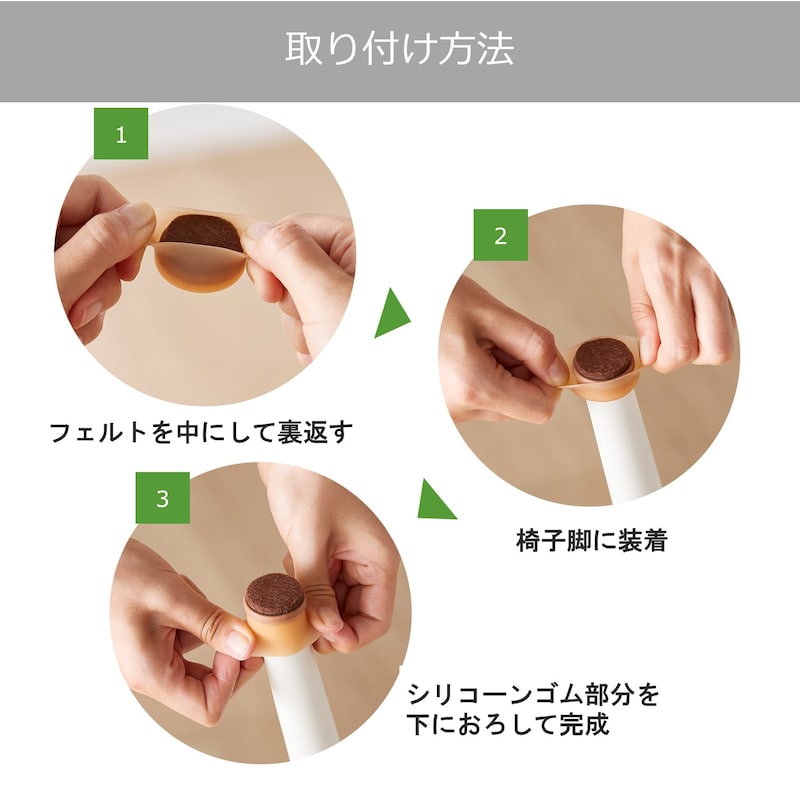 取り付け方法

1

フェルトを中にして裏返す

2

椅子脚に装着

3

シリコーンゴム部分を下におろして完成