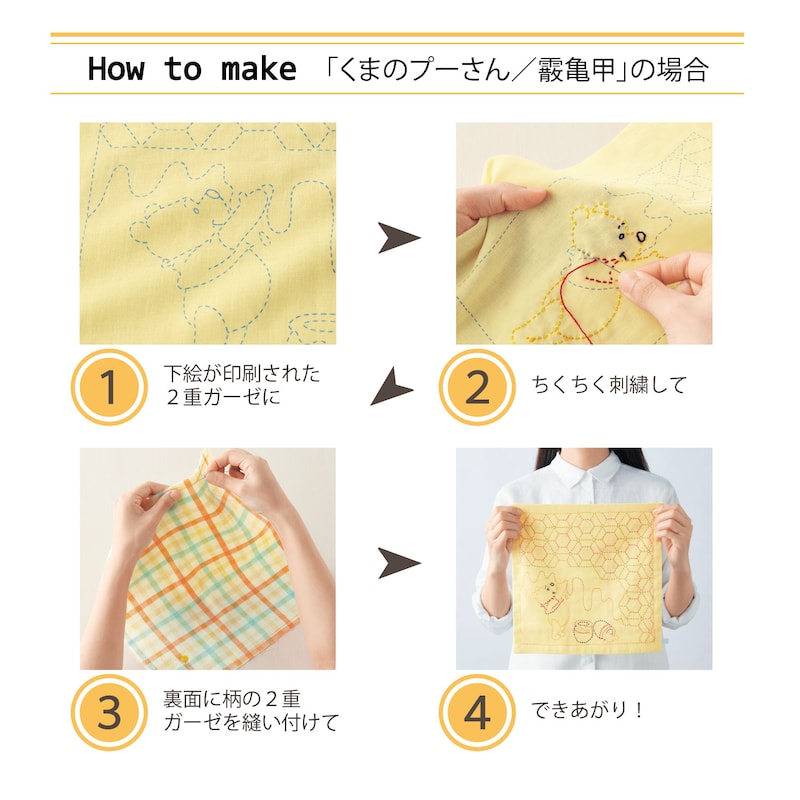 How to make 「くまのプーさん／霞亀甲」の場合

1 下絵が印刷された２重ガーゼに

2 ちくちく刺繍して

3 裏面に柄の２重ガーゼを縫い付けて

4 できあがり！