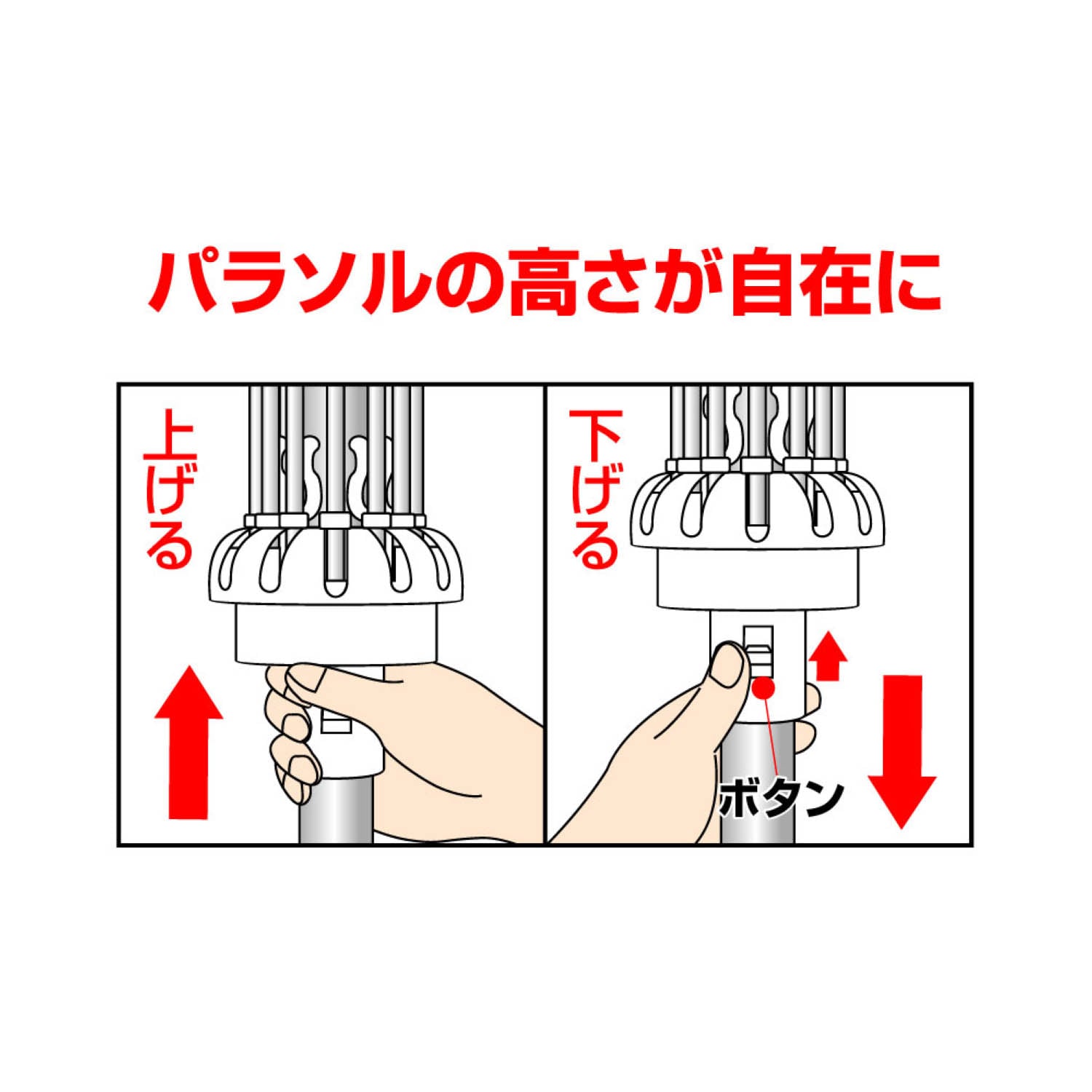 パラソルの高さが自在に

上げる

下げる

ボタン