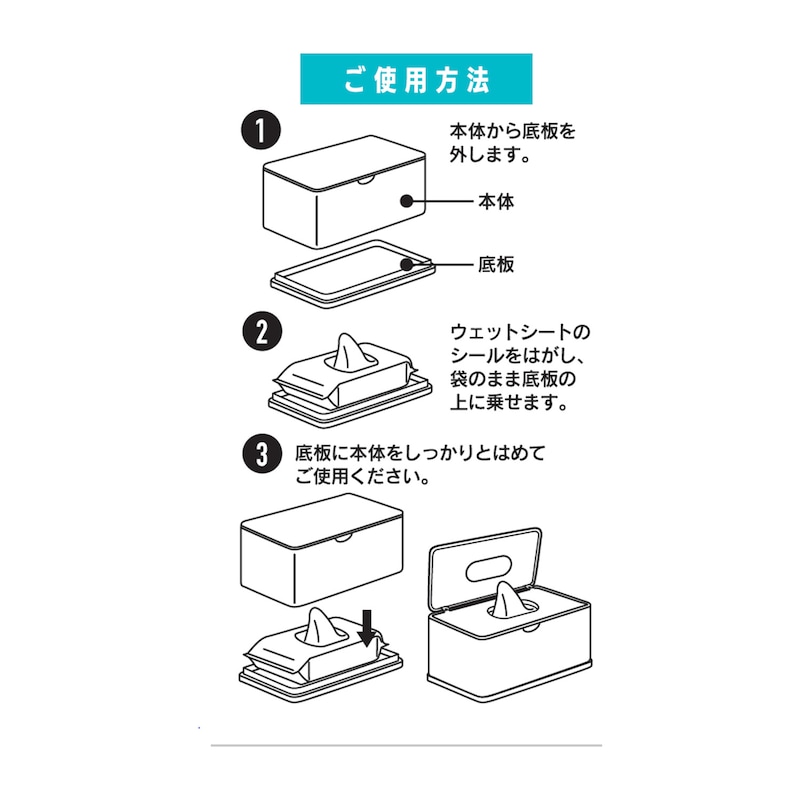 ご使用方法

1
本体から底板を外します。

本体

底板

2
ウェットシートのシールをはがし、袋のまま底板の上に乗せます。

3
底板に本体をしっかりとはめてご使用ください。