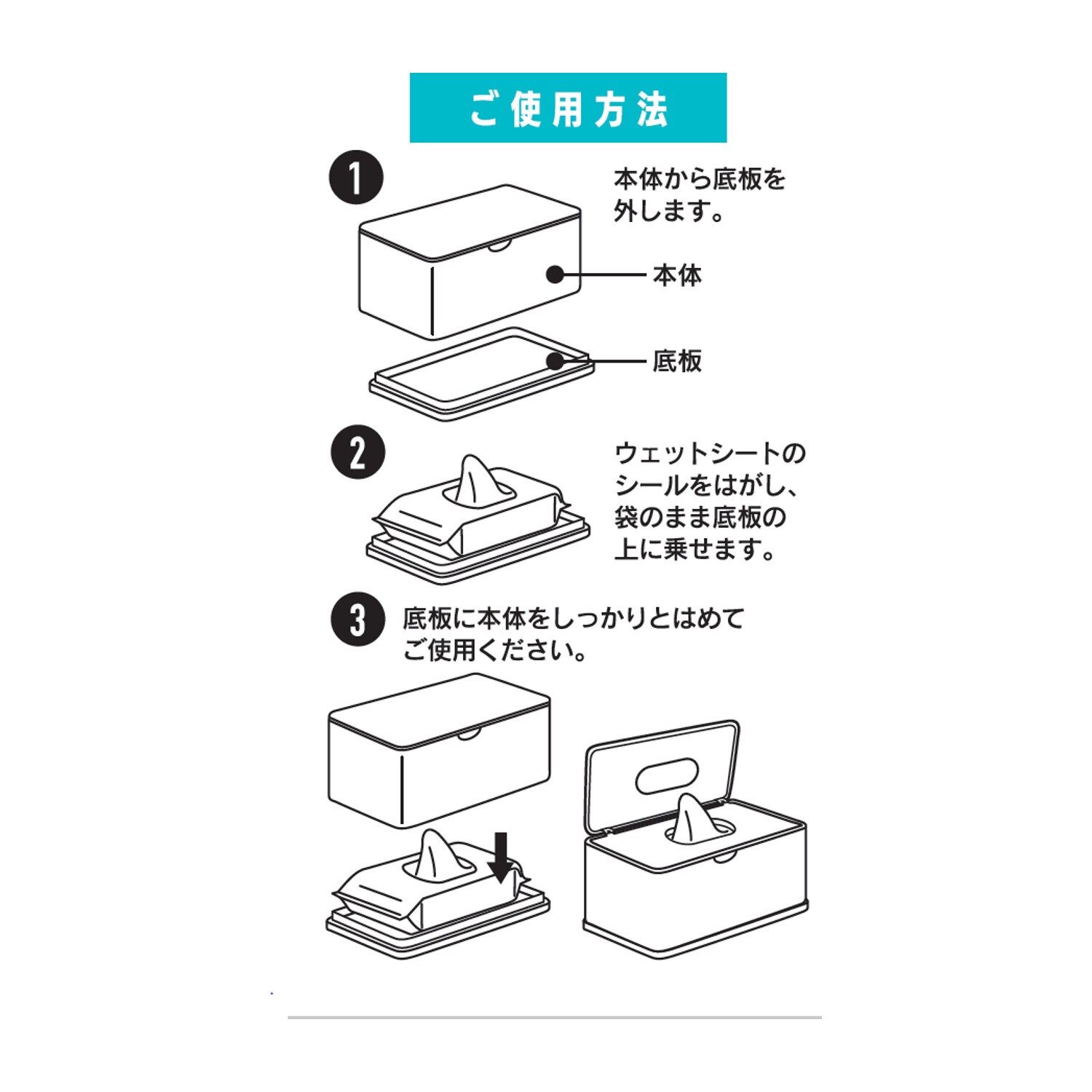 ご使用方法

1

本体から底板を外します。

本体

底板

2

ウェットシートのシールをはがし、袋のまま底板の上に乗せます。

3

底板に本体をしっかりとはめてご使用ください。