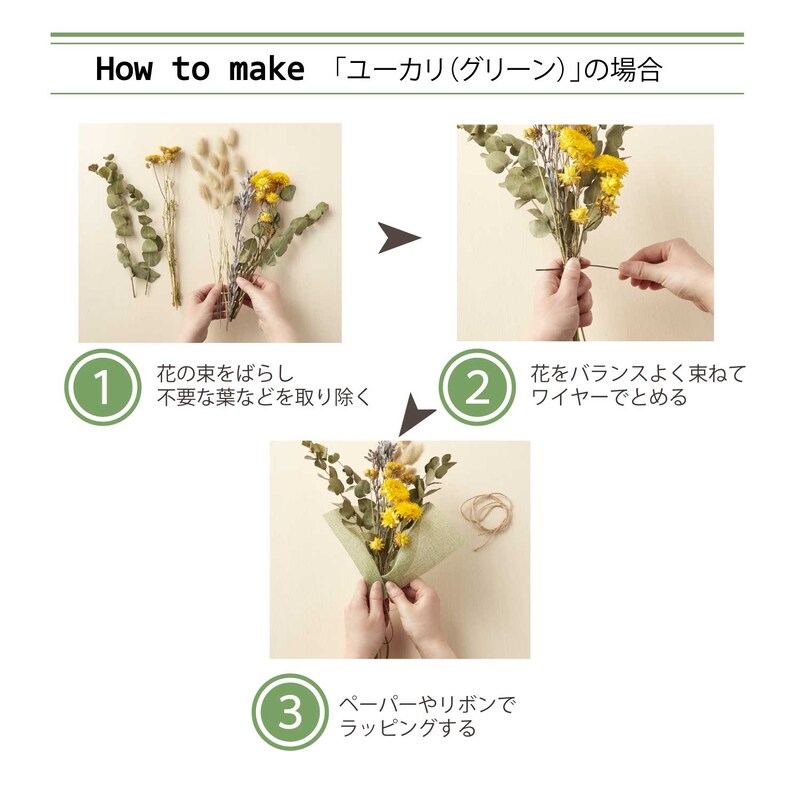 How to make 「ユーカリ(グリーン)」の場合

1
花の束をばらし
不要な葉などを取り除く

2
花をバランスよく束ねて
ワイヤーでとめる

3
ペーパーやリボンで
ラッピングする