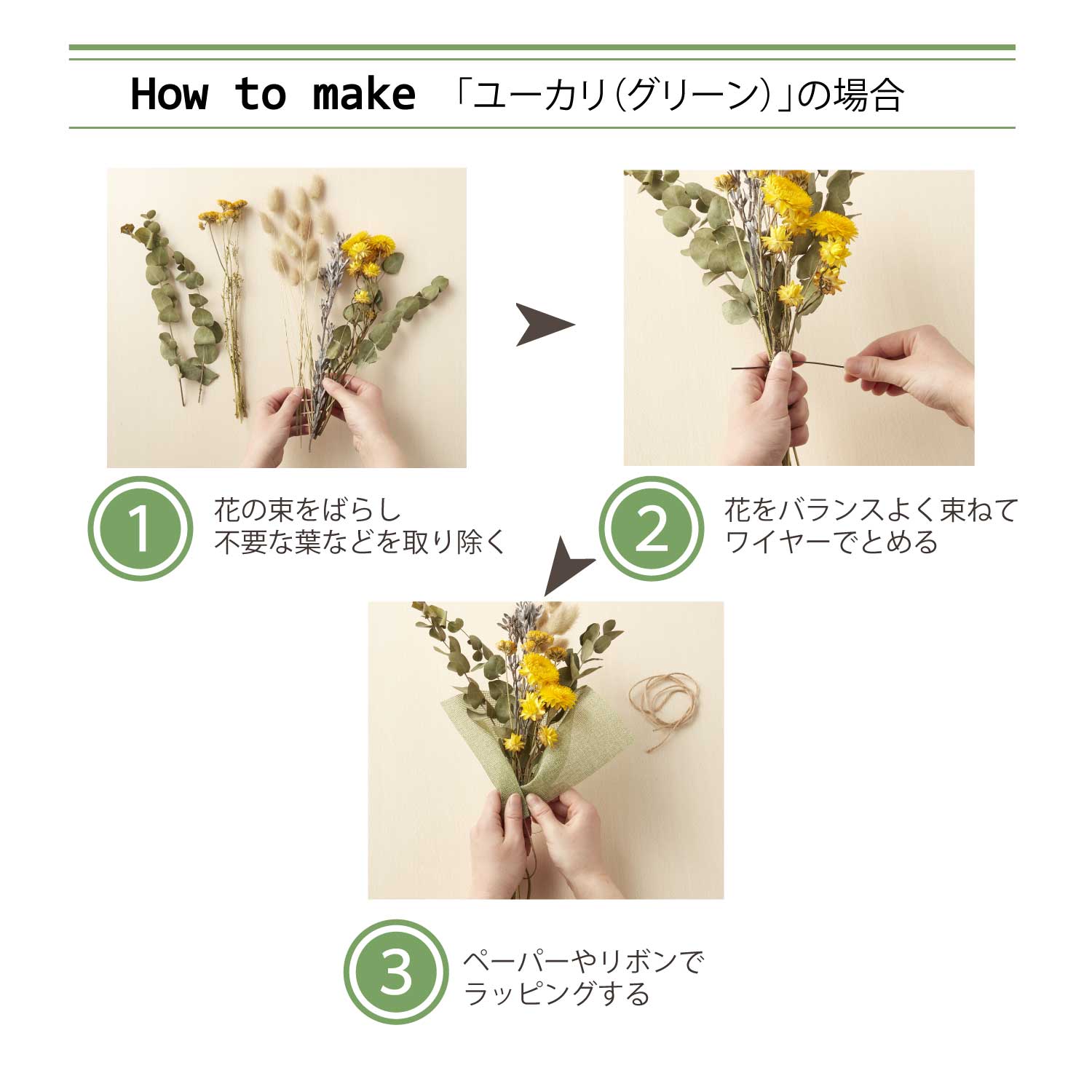 How to make 「ユーカリ(グリーン)」の場合

1 花の束をばらし
不要な葉などを取り除く

2 花をバランスよく束ねて
ワイヤーでとめる

3 ペーパーやリボンで
ラッピングする