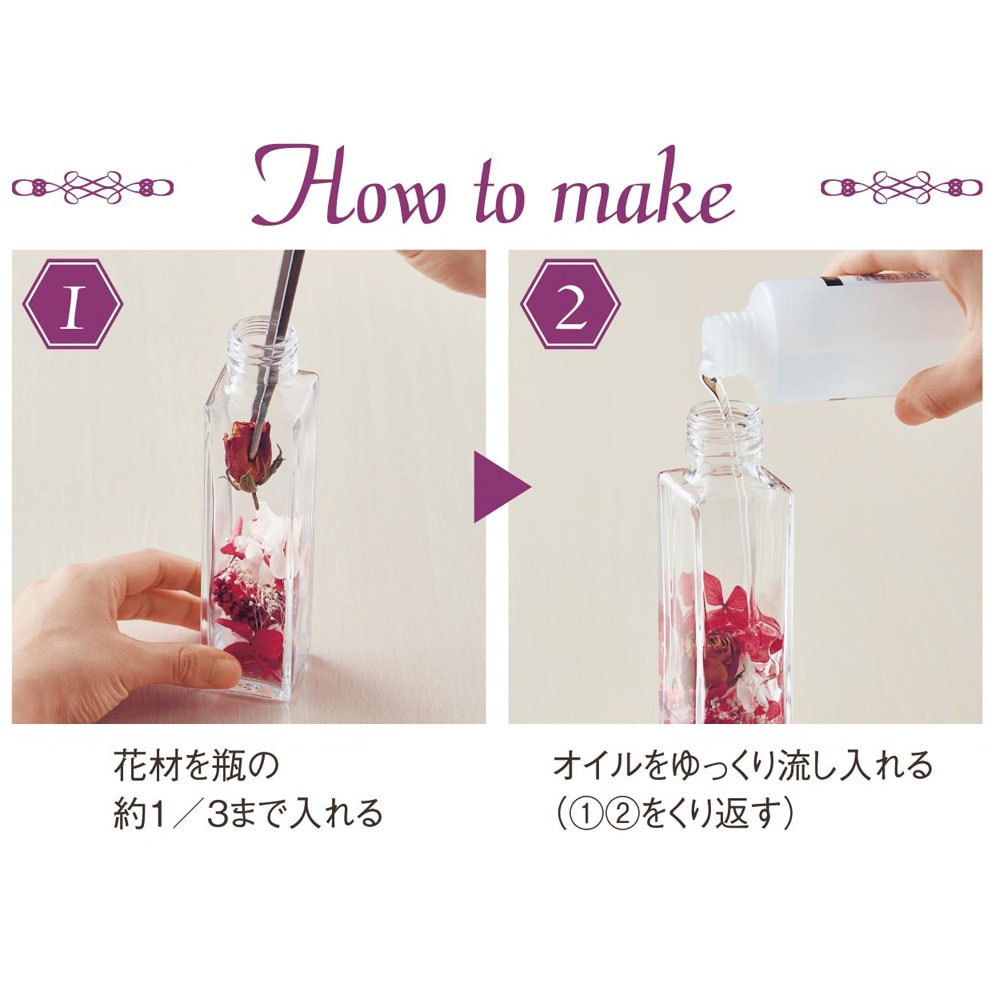 How to make

1

花材を瓶の
約1／3まで入れる

2

オイルをゆっくり流し入れる
（①②をくり返す）